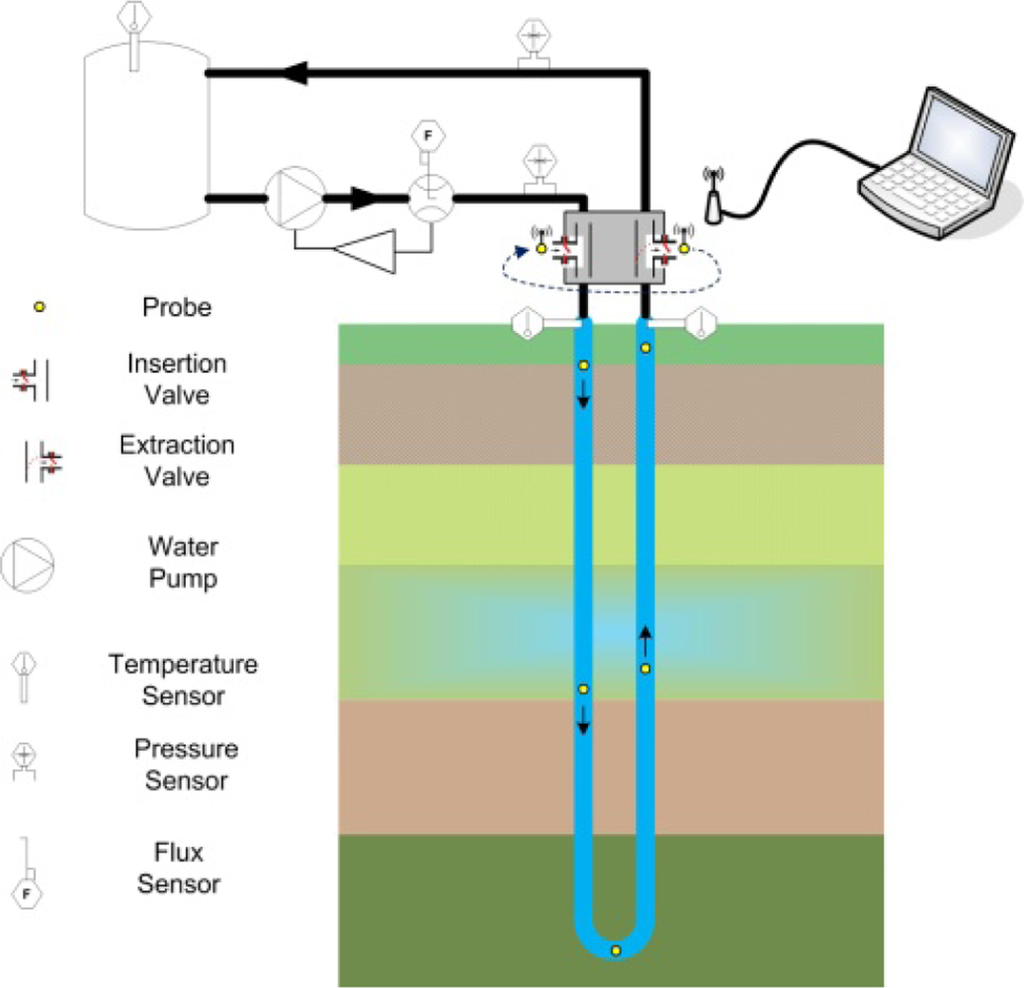 F

Probe

Insertion Valve

Extraction Valve

Water Pump

Temperature Sensor

Pressure Sensor

Flux Sensor

F