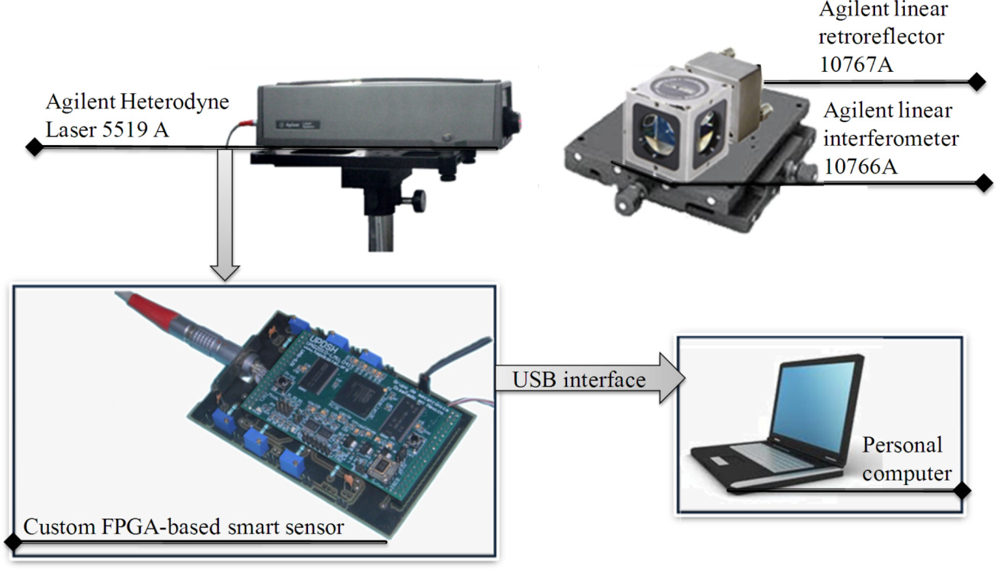 Agilent Heterodyne Laser 5519 A

Agilent linear retroreflector 10767A

Agilent linear interferometer 10766A

USB interface

Personal computer

Custom FPGA-based smart sensor