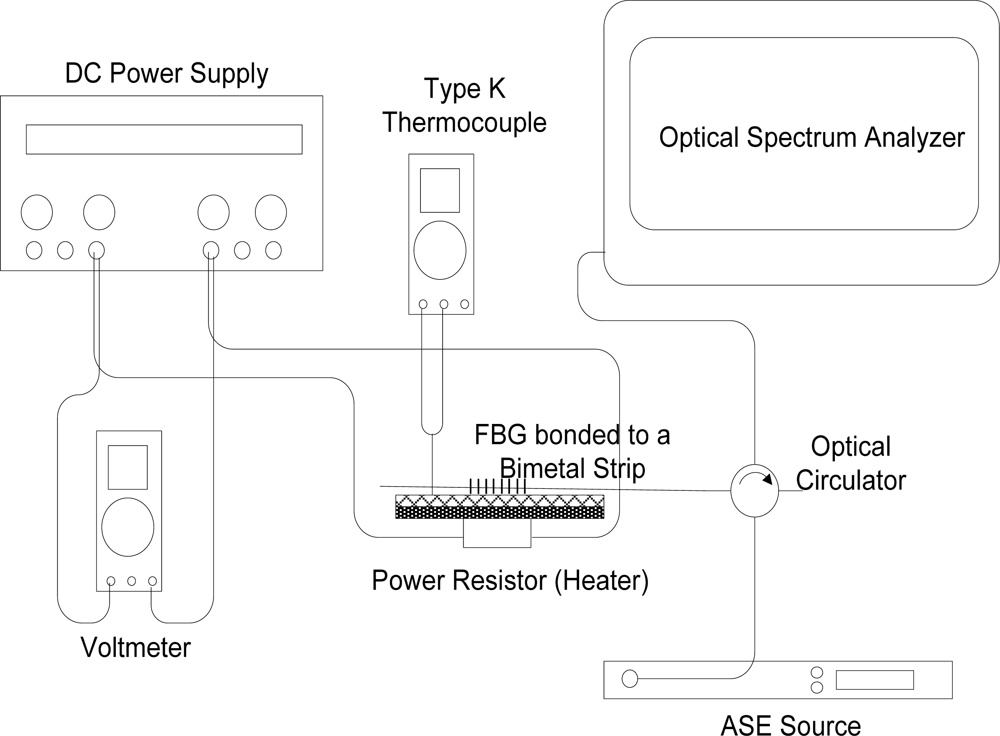 DC Power Supply

Type K Thermocouple

Optical Spectrum Analyzer

FBG bonded to a Bimetal Strip

Optical Circulator

Power Resistor (Heater)

Voltmeter

ASE Source