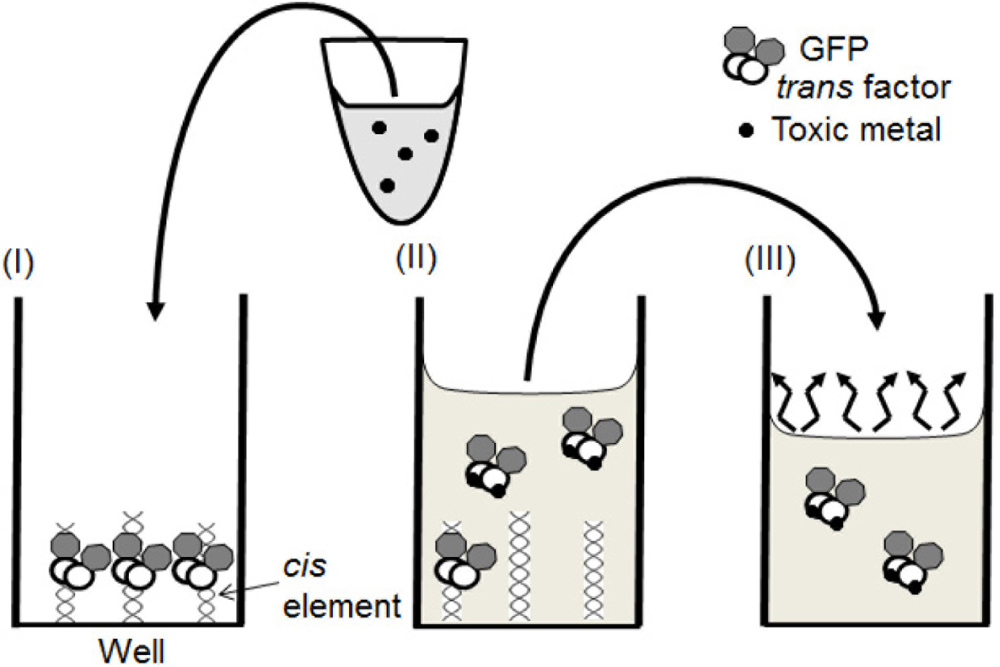 GFP
trans factor
Toxic metal

(I)

(II)

(III)

cis element

Well