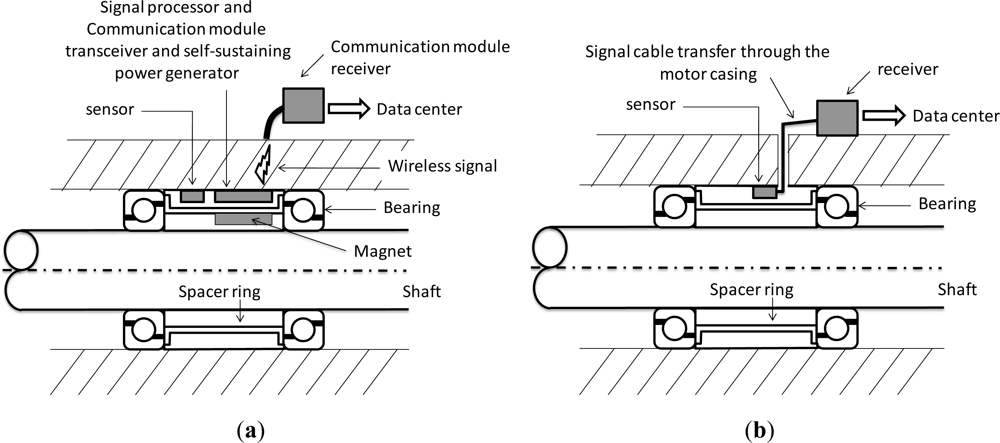 Signal processor and Communication module transceiver and self-sustaining power generator

Communication module receiver

sensor

Data center

Wireless signal

Bearing

Magnet

Spacer ring

Shaft

(a)

Signal cable transfer through the motor casing

receiver

sensor

Data center

Bearing

Spacer ring

Shaft

(b)