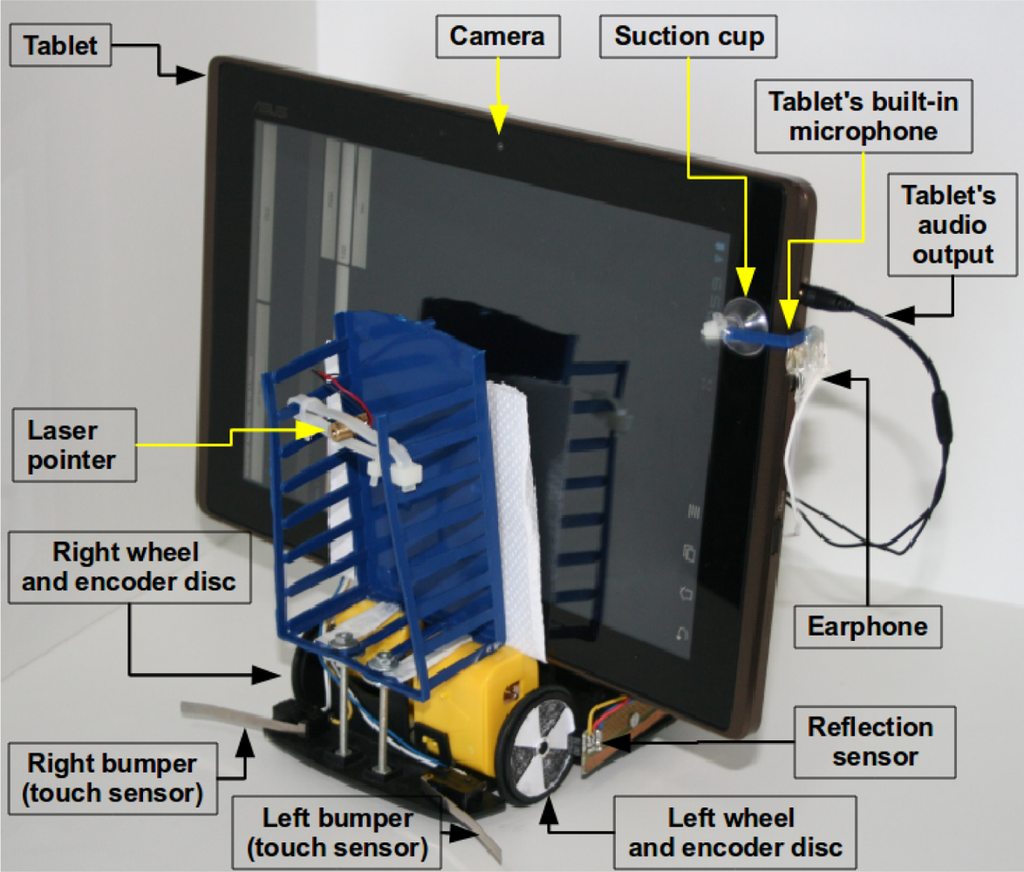 Tablet

Camera

Suction cup

Tablet's built-in microphone

Tablet's audio output

ASUS

Laser pointer

Right wheel and encoder disc

Earphone

Reflection sensor

Right bumper (touch sensor)

Left bumper (touch sensor)

Left wheel and encoder disc