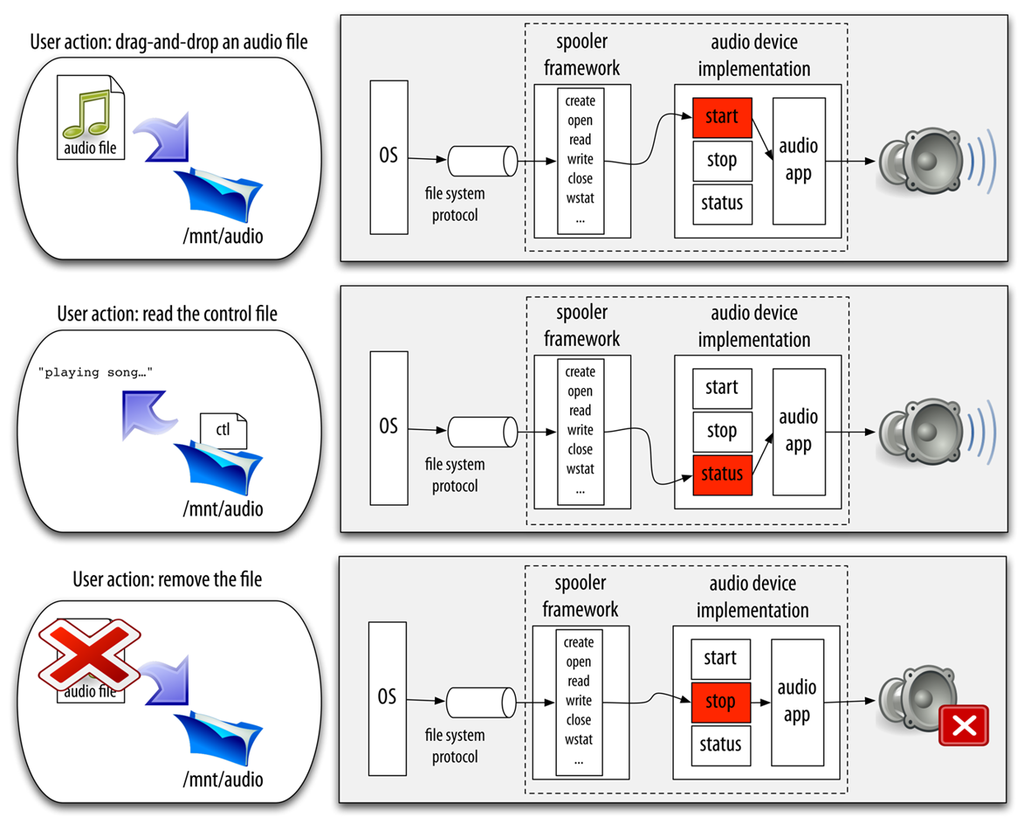 User action: drag-and-drop an audio file

audio file

/mnt/audio

OS

file system protocol

spooler framework

create
open
read
write
close
wstat
...

audio device implementation

start
stop
status

audio app

User action: read the control file

"playing song…"

ctl

/mnt/audio

OS

file system protocol

spooler framework

create
open
read
write
close
wstat
...

audio device implementation

start
stop
status

audio app

User action: remove the file

audio file

/mnt/audio

OS

file system protocol

spooler framework

create
open
read
write
close
wstat
...

audio device implementation

start
stop
status

audio app