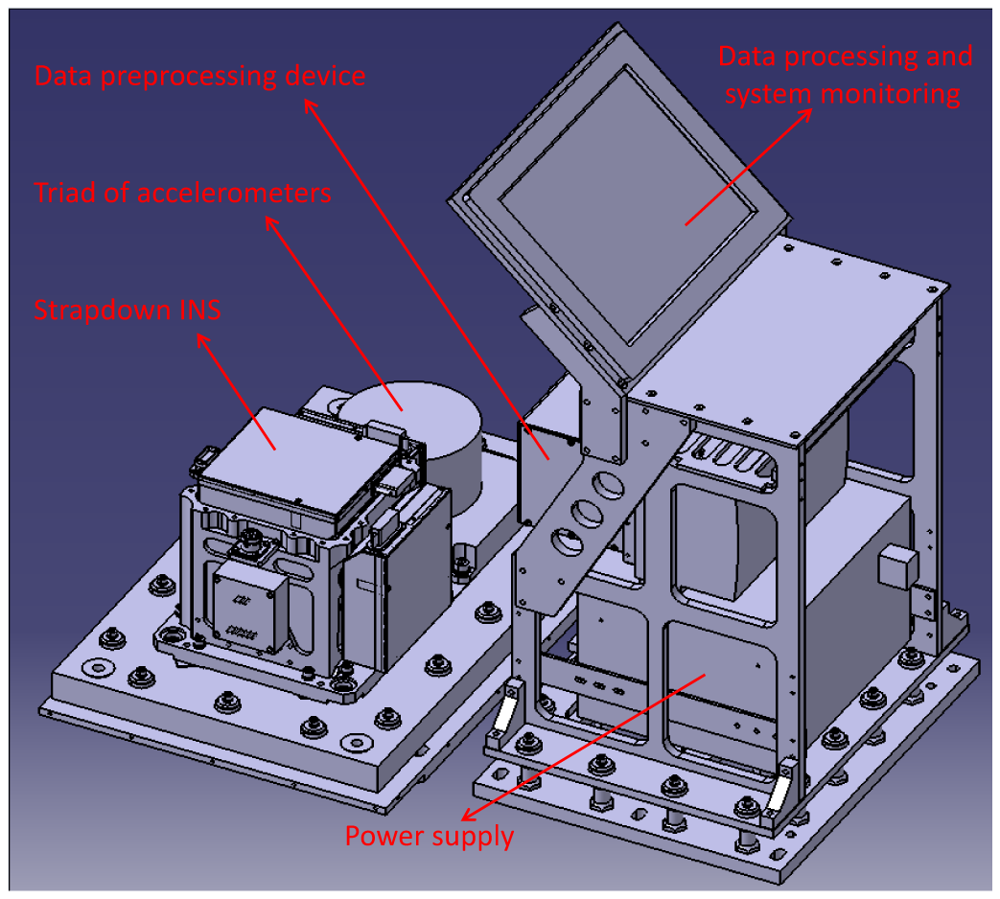 Data preprocessing device

Data processing and system monitoring

Triad of accelerometers

Strapdown INS

Power supply