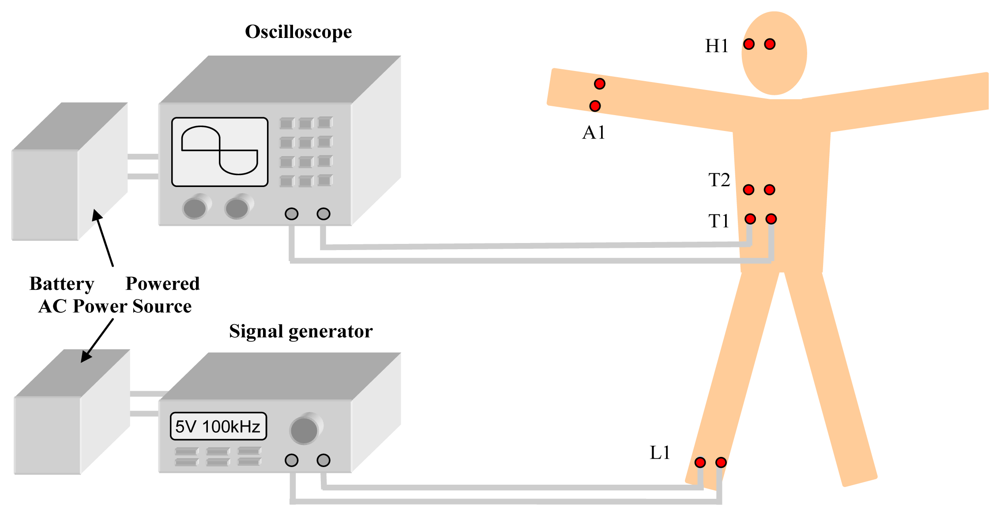 Oscilloscope

H1

A1

T2

T1

Battery Powered
AC Power Source

Signal generator

5V 100kHz

L1