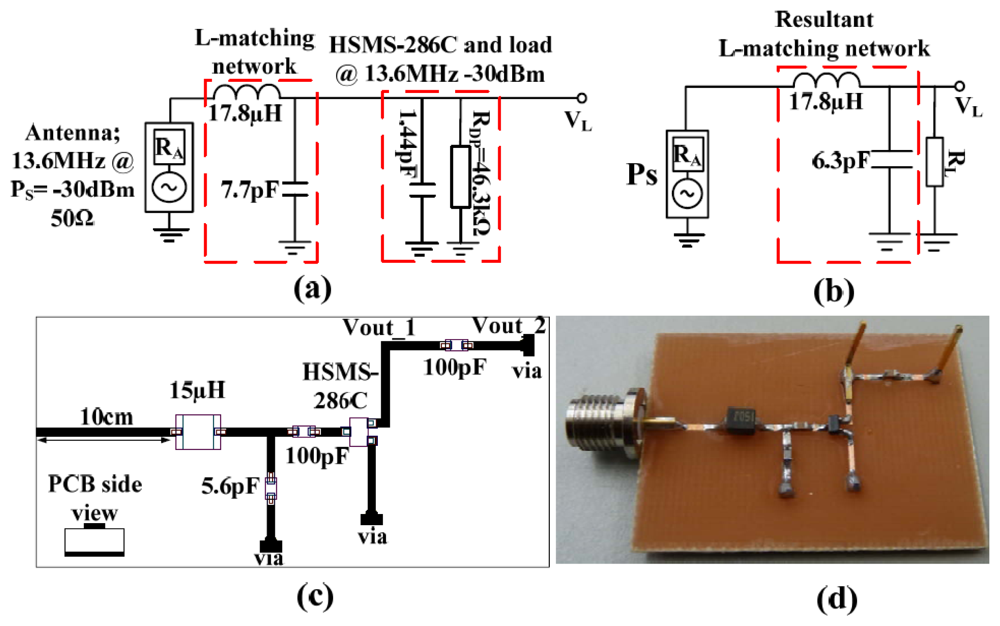 L-matching network

HSMS-286C and load @ 13.6MHz -30dBm

Antenna; 13.6MHz @ $P_S$= -30dBm 50Ω

$R_A$

17.8μH

7.7pF

1.44pF

$R_{DP}$=46.3kΩ

$V_L$

(a)

Resultant L-matching network

Ps

$R_A$

17.8μH

6.3pF

$R_L$

$V_L$

(b)

Vout_1

Vout_2

100pF

via

HSMS-286C

15μH

10cm

100pF

5.6pF

PCB side view

via

via

(c)

(d)