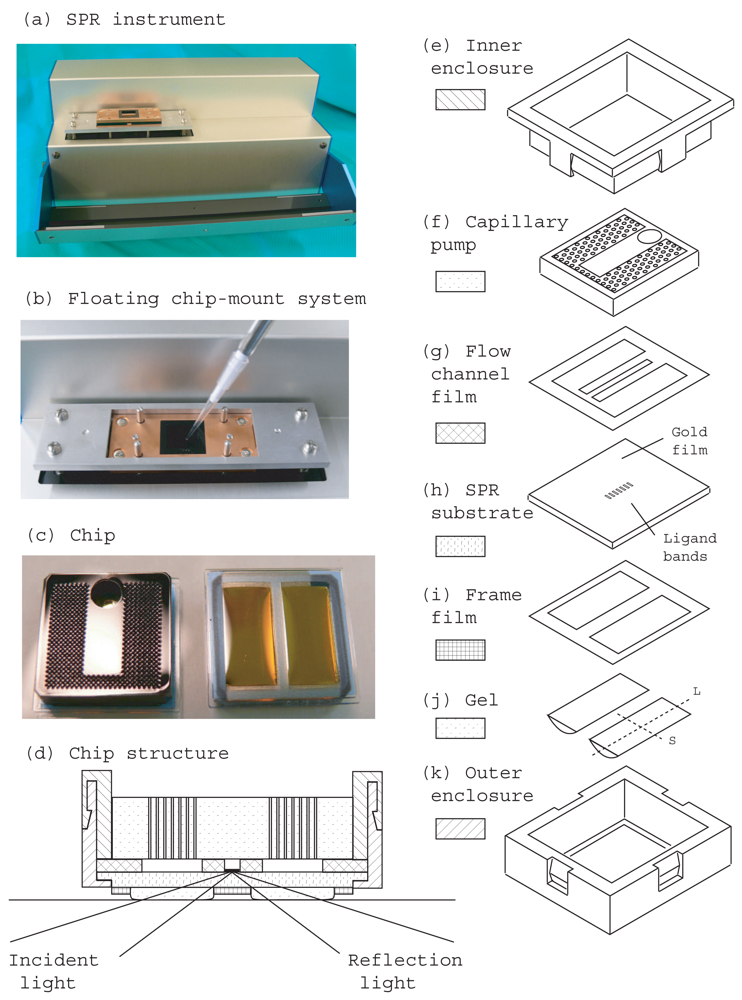 (a) SPR instrument

(b) Floating chip-mount system

(c) Chip

(d) Chip structure

Incident light

Reflection light

(e) Inner enclosure

(f) Capillary pump

(g) Flow channel film

Gold film

(h) SPR substrate

Ligand bands

(i) Frame film

(j) Gel

L

S

(k) Outer enclosure