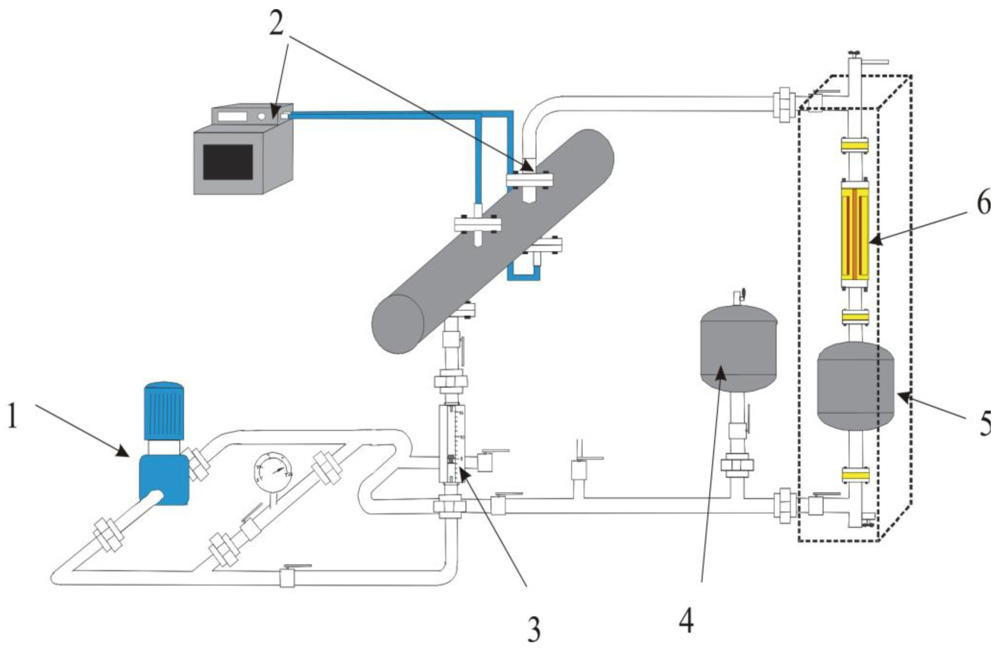 2
6
1
5
3
4