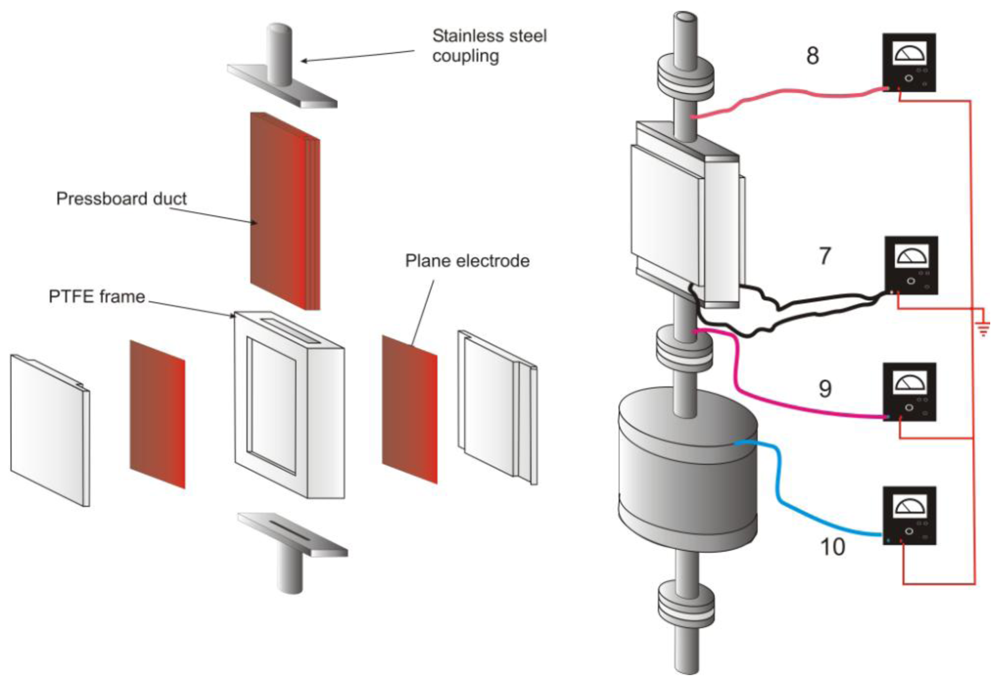 Stainless steel coupling

Pressboard duct

Plane electrode

PTFE frame

8

7

9

10