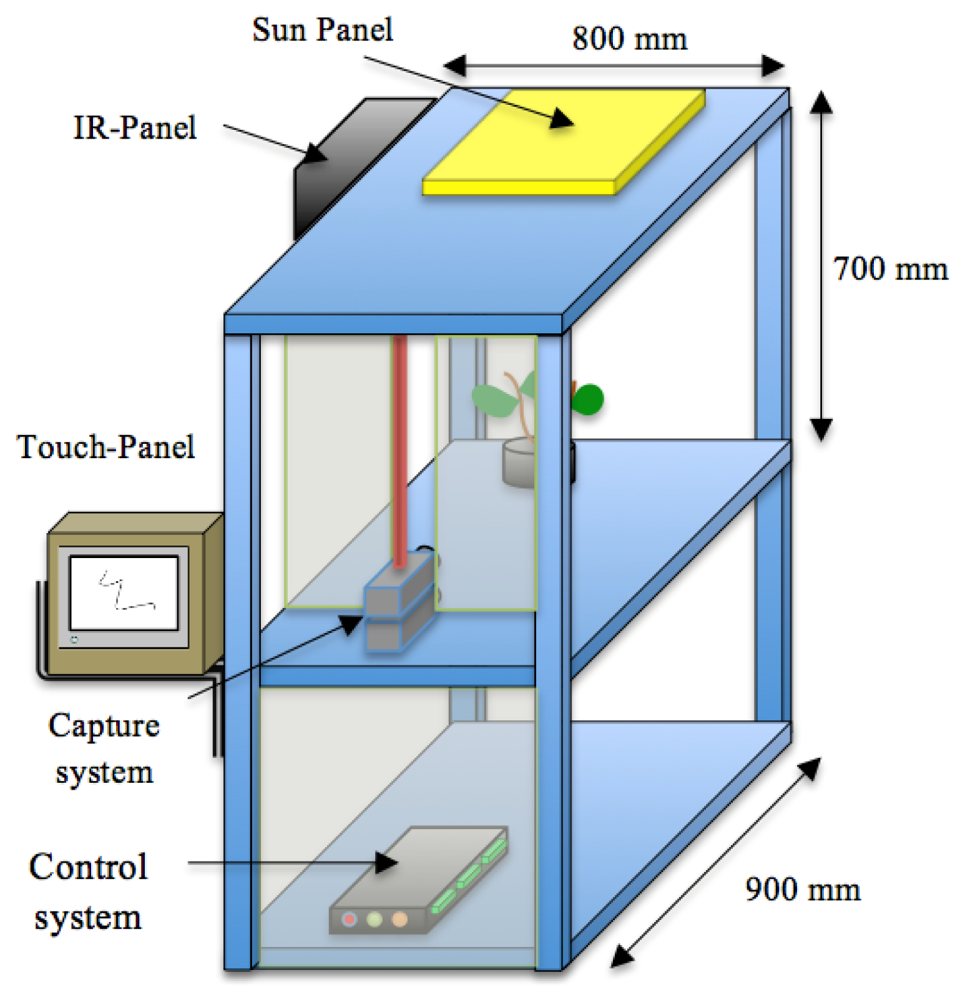 Sun Panel

800 mm

IR-Panel

700 mm

Touch-Panel

Capture system

Control system

900 mm