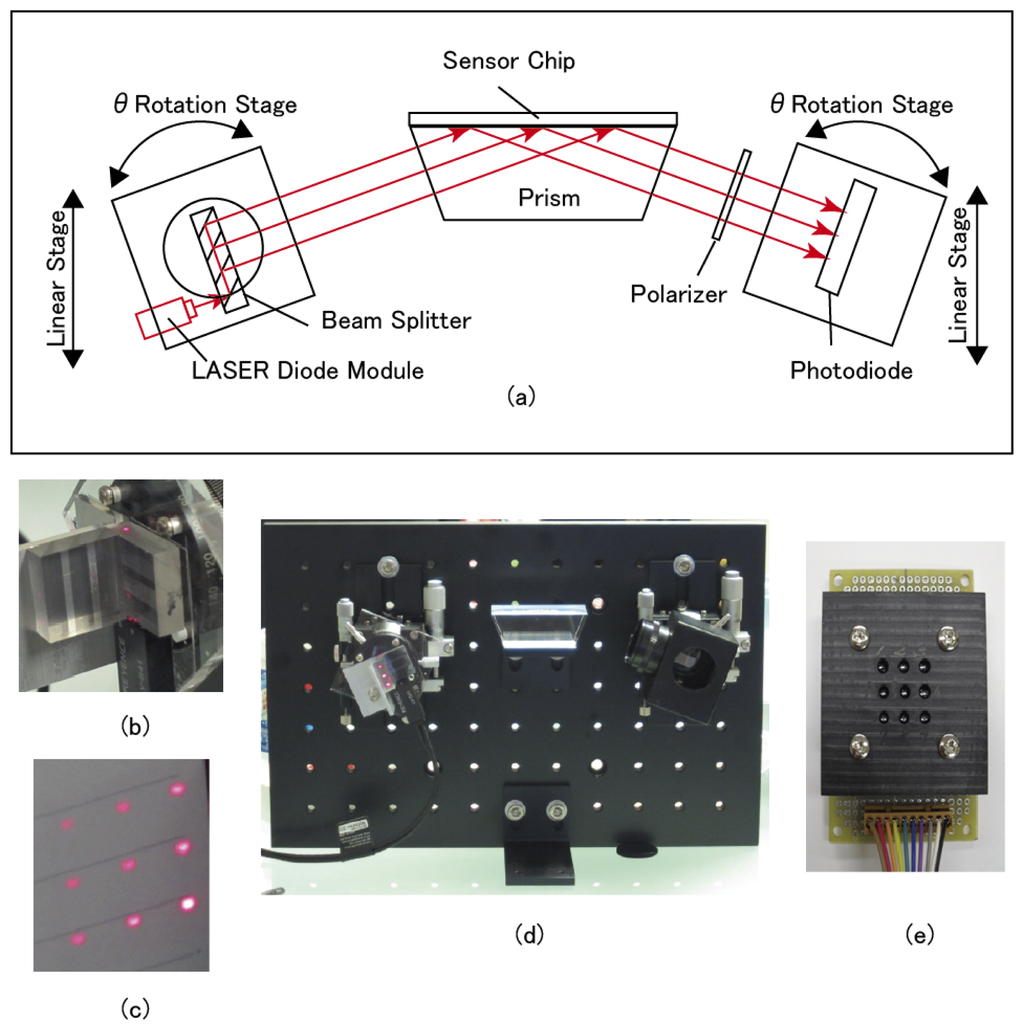 Sensor Chip

$\theta$ Rotation Stage

$\theta$ Rotation Stage

Linear Stage

Prism

Linear Stage

Polarizer

Beam Splitter

LASER Diode Module

Photodiode

(a)

(b)

(c)

(d)

(e)