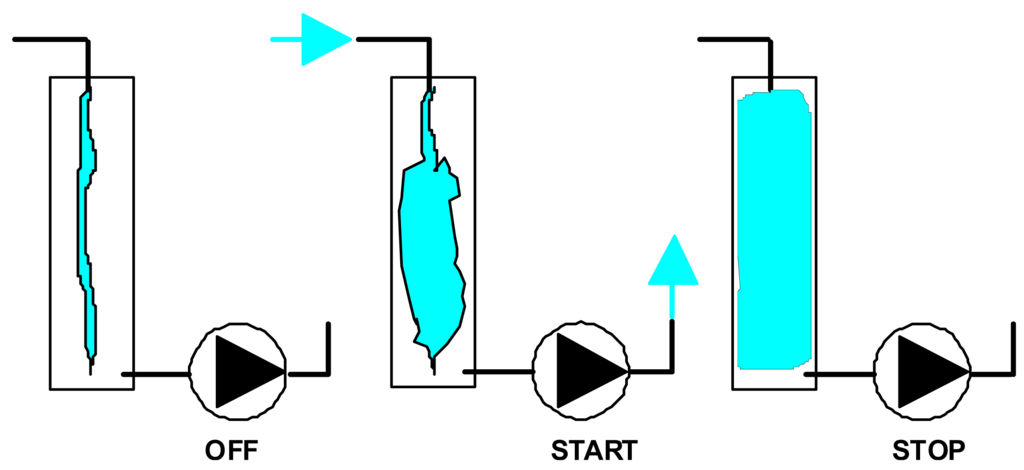 OFF

START

STOP