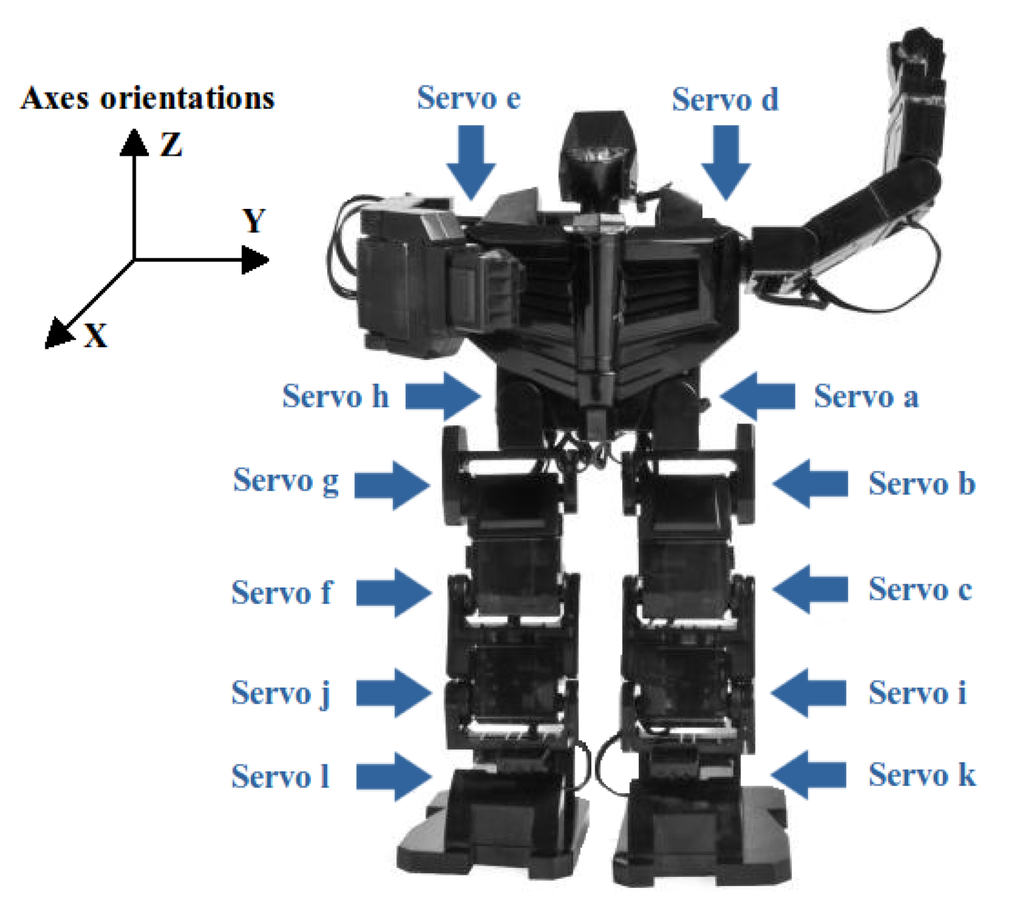 Axes orientations
Z
Y
X
Servo e
Servo d
Servo h
Servo a
Servo g
Servo b
Servo f
Servo c
Servo j
Servo i
Servo l
Servo k