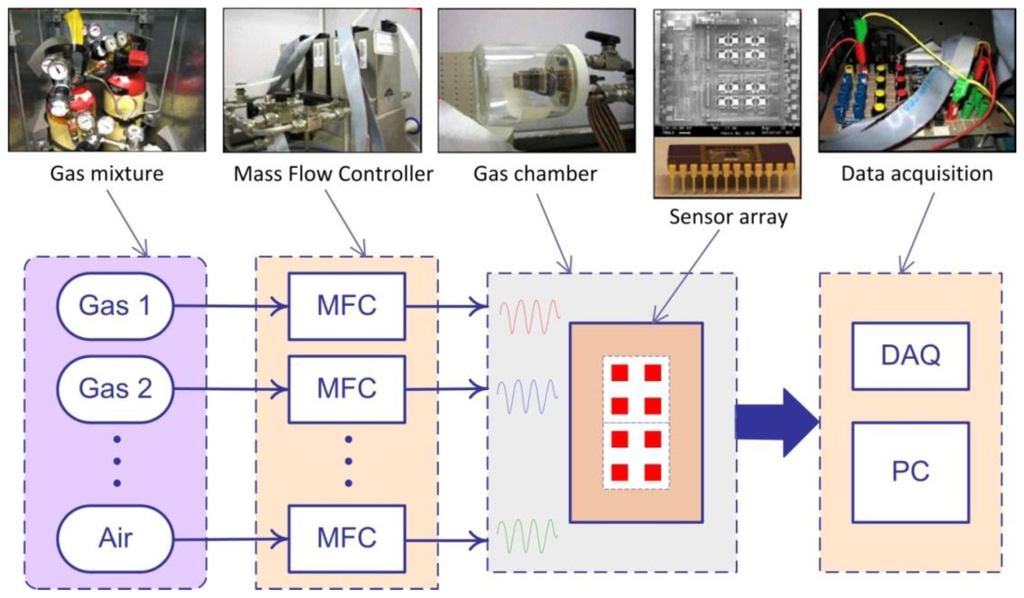 Gas mixture

Mass Flow Controller

Gas chamber

Sensor array

Data acquisition

Gas 1

Gas 2

Air

MFC

MFC

MFC

DAQ

PC