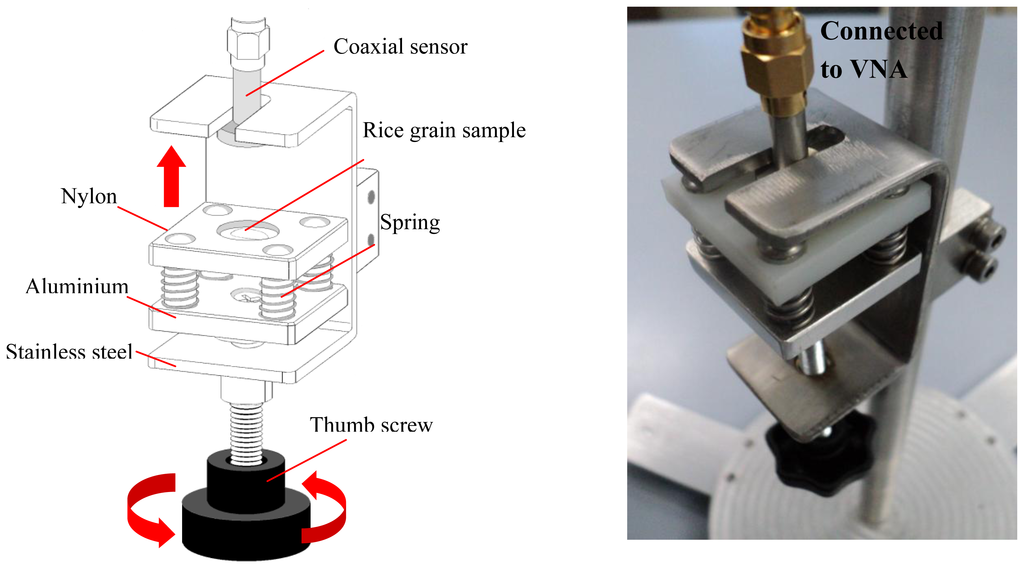 Coaxial sensor
Rice grain sample
Nylon
Spring
Aluminium
Stainless steel
Thumb screw
Connected to VNA