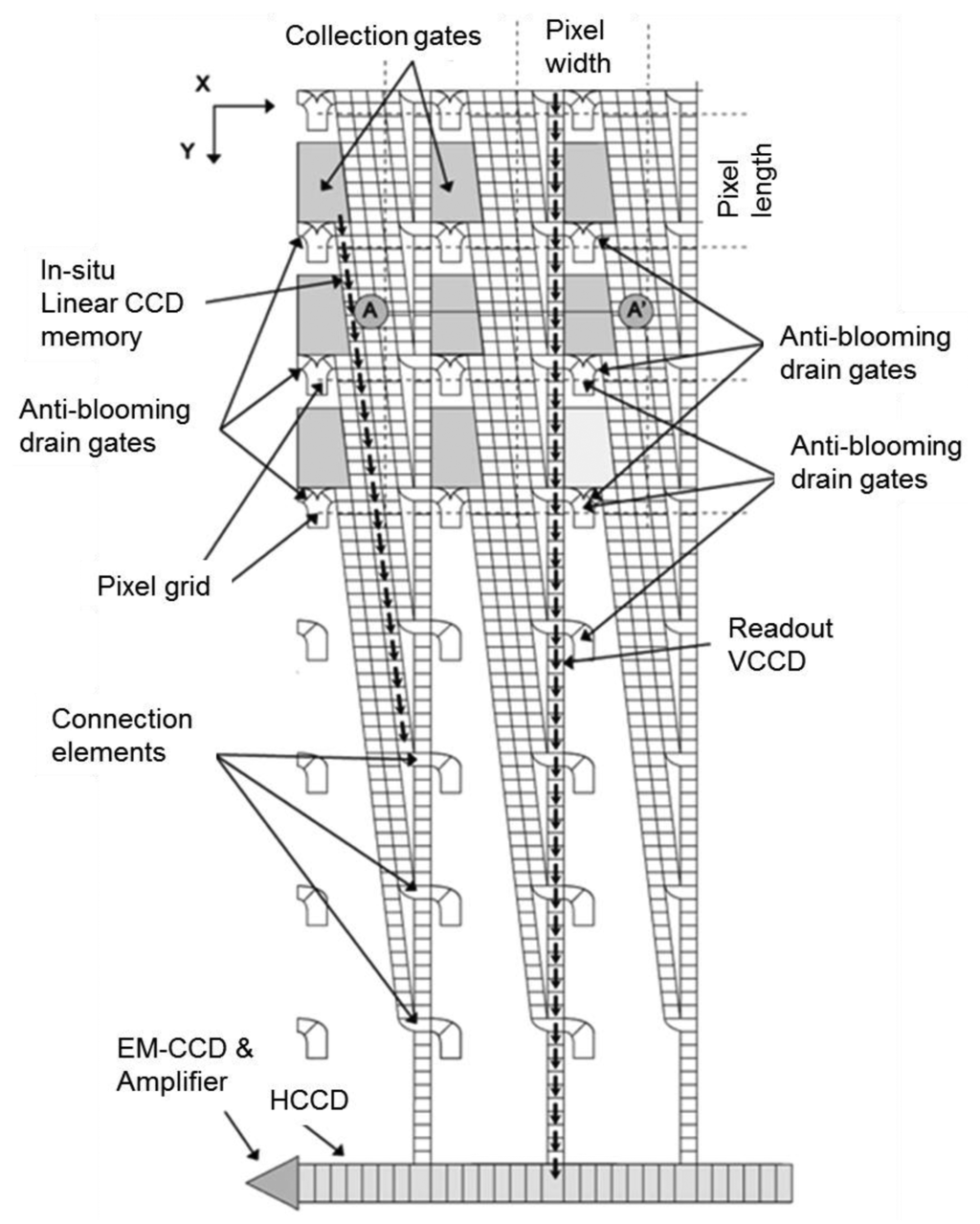 Collection gates

Pixel width

X

Y

Pixel length

In-situ Linear CCD memory

A

A'

Anti-blooming drain gates

Anti-blooming drain gates

Anti-blooming drain gates

Pixel grid

Readout VCCD

Connection elements

EM-CCD & Amplifier

HCCD