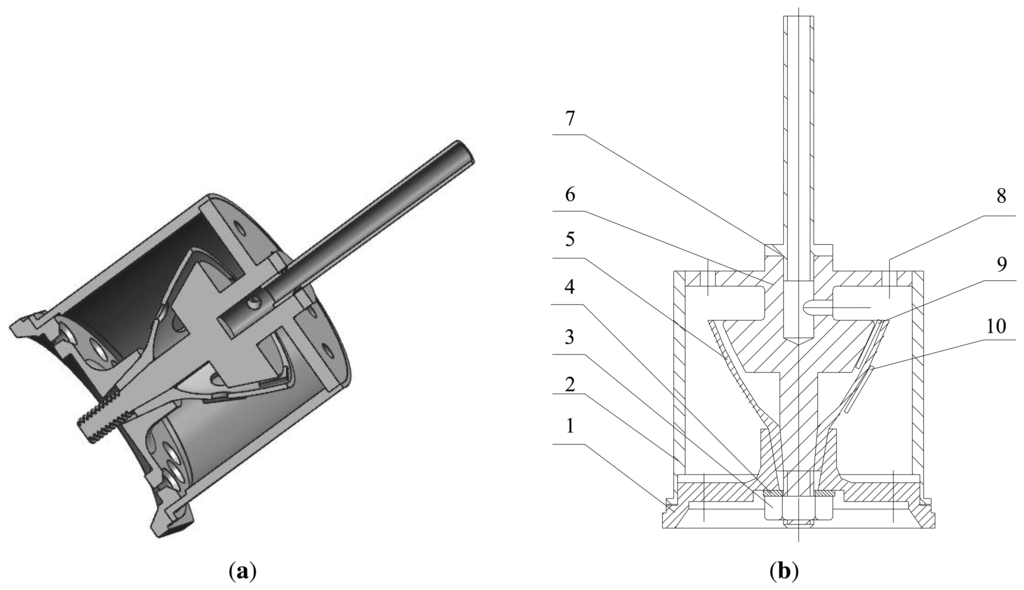 7
6
5
4
3
2
1
8
9
10
(a)
(b)