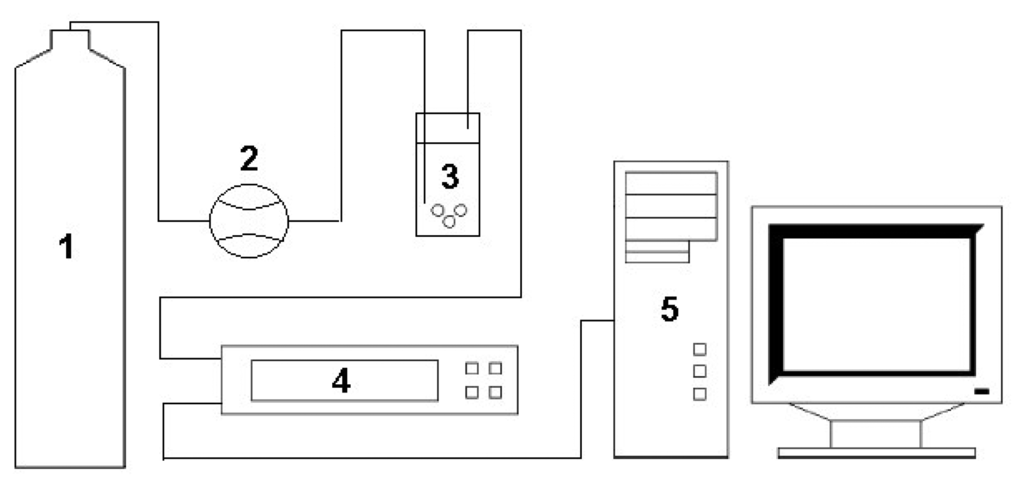 1
2
3
4
5