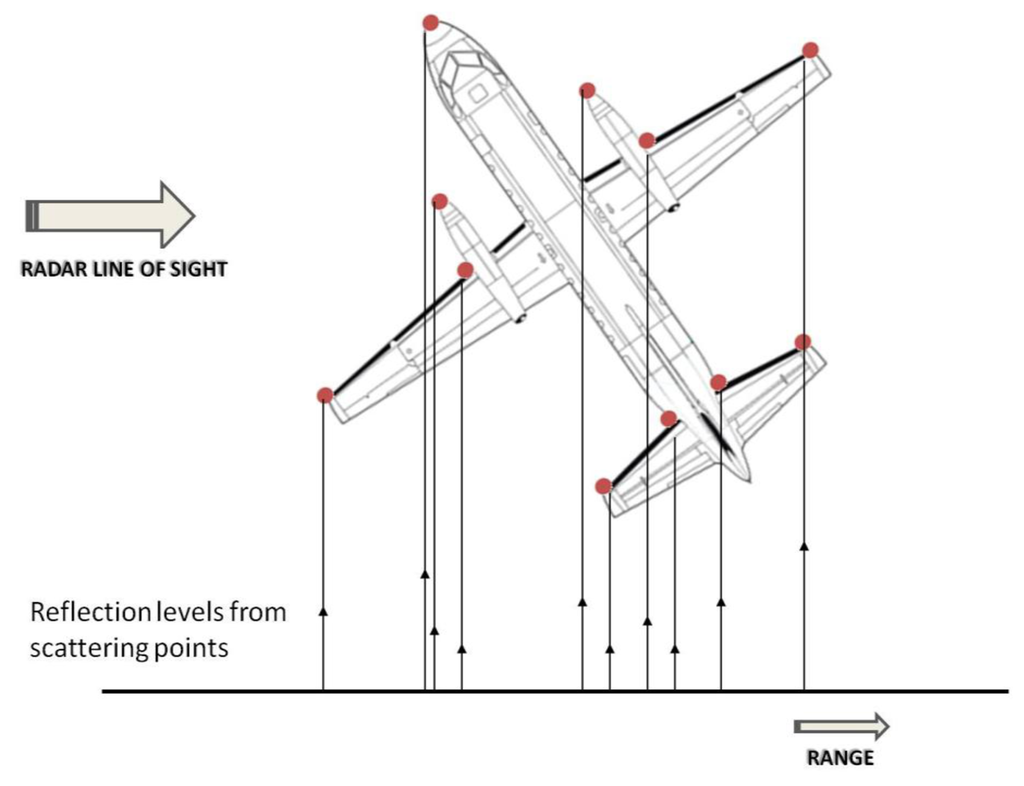 RADAR LINE OF SIGHT

Reflection levels from scattering points

RANGE