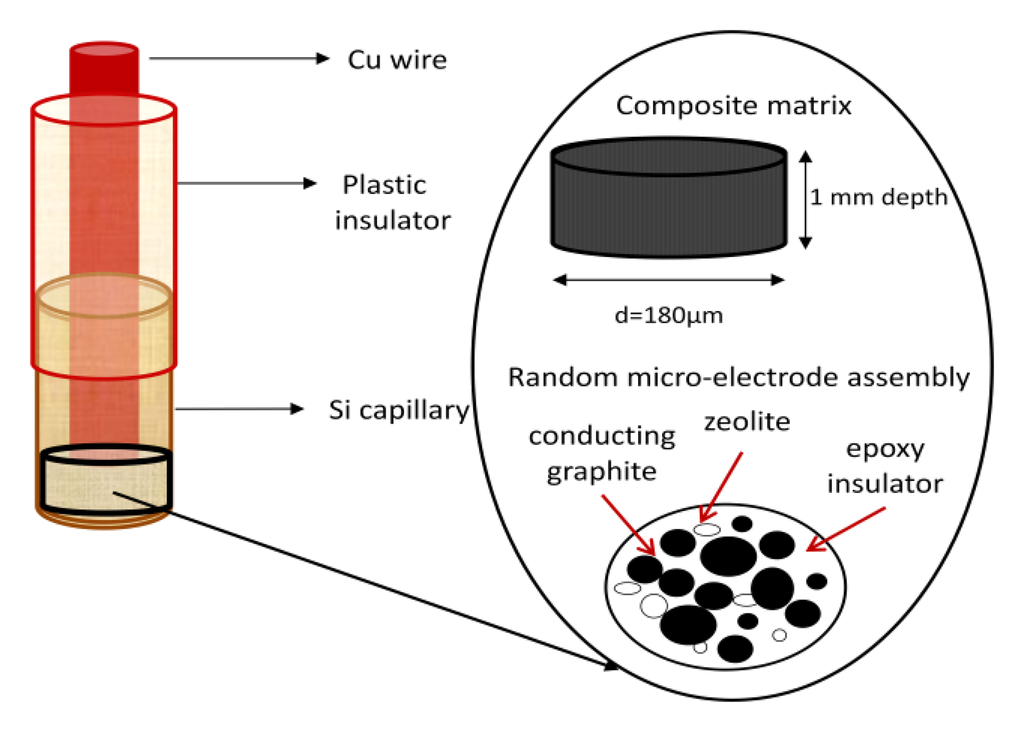 Cu wire

Plastic insulator

Si capillary

Composite matrix

1 mm depth

d=180μm

Random micro-electrode assembly

conducting graphite

zeolite

epoxy insulator