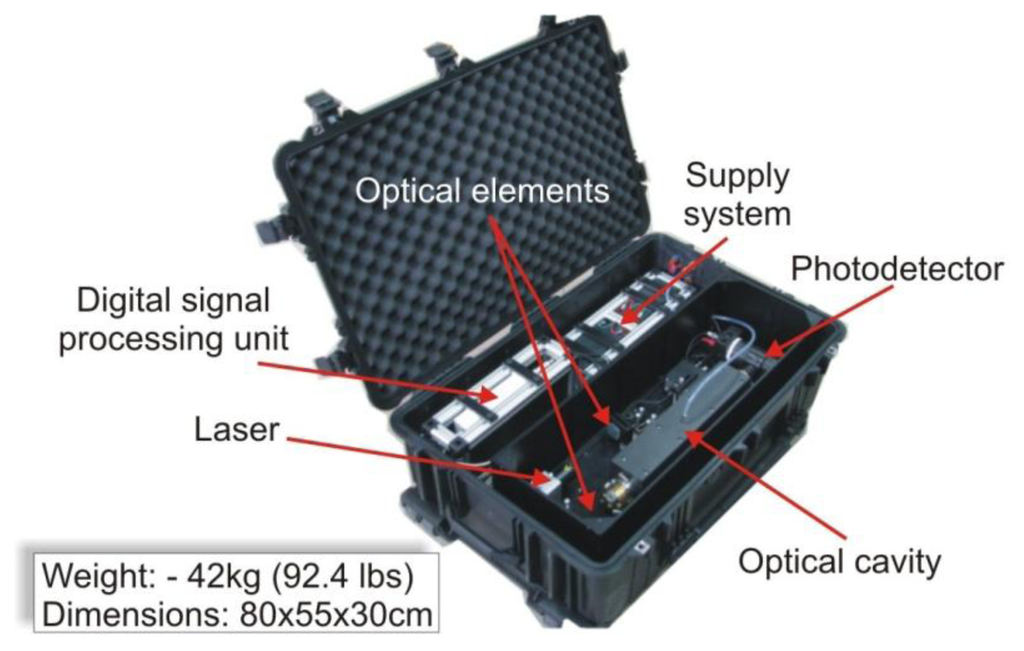 Optical elements

Supply system

Photodetector

Digital signal processing unit

Laser

Optical cavity

Weight: - 42kg (92.4 lbs)
Dimensions: 80x55x30cm