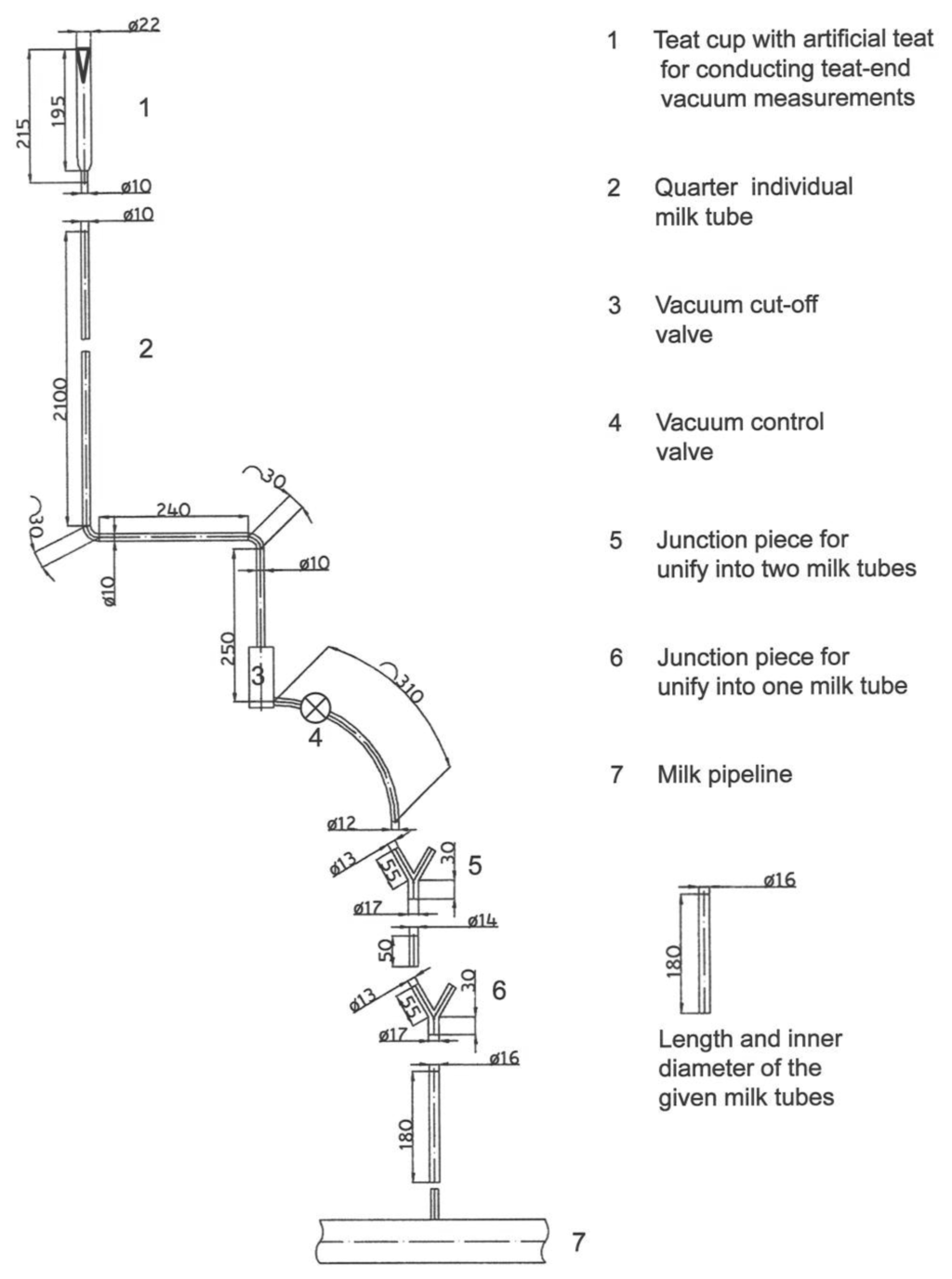 ø22
215
195
1
ø10
ø10
2100
2
30
240
30
ø10
ø10
250
3
310
4
ø12
ø13
55
30
5
ø17
ø14
50
ø13
55
30
6
ø17
ø16
180
7

1 Teat cup with artificial teat for conducting teat-end vacuum measurements

2 Quarter individual milk tube

3 Vacuum cut-off valve

4 Vacuum control valve

5 Junction piece for unify into two milk tubes

6 Junction piece for unify into one milk tube

7 Milk pipeline

ø16
180
Length and inner diameter of the given milk tubes