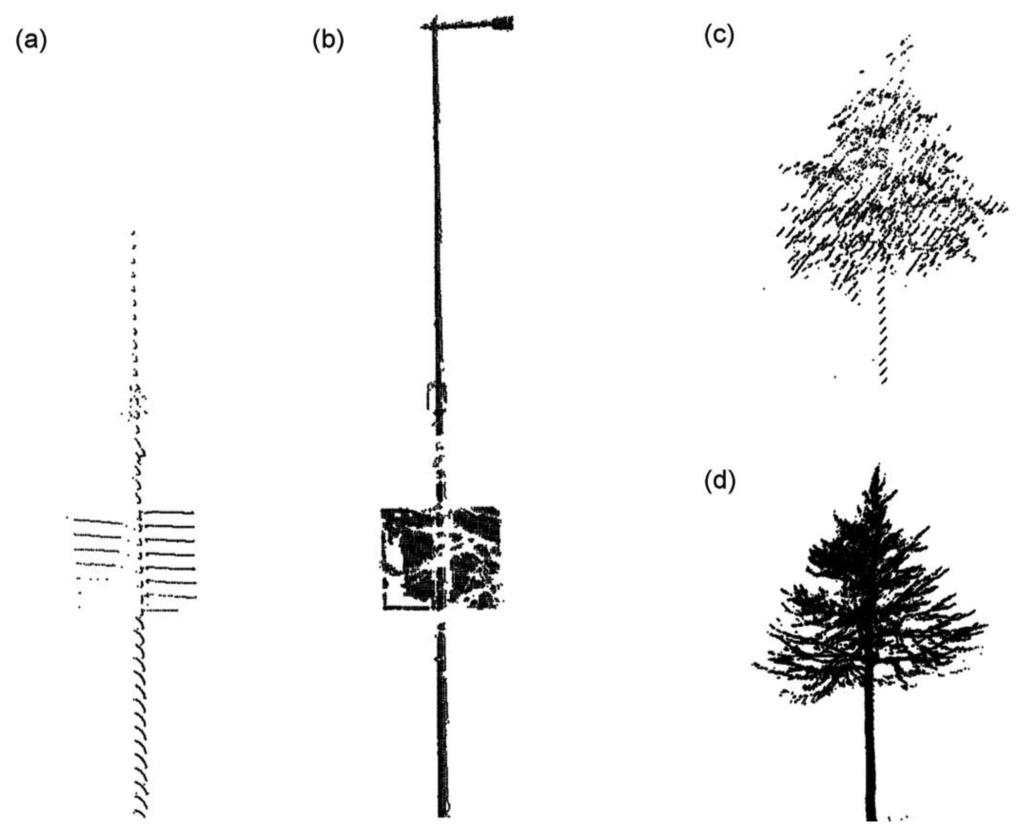 (a)

(b)

(c)

(d)