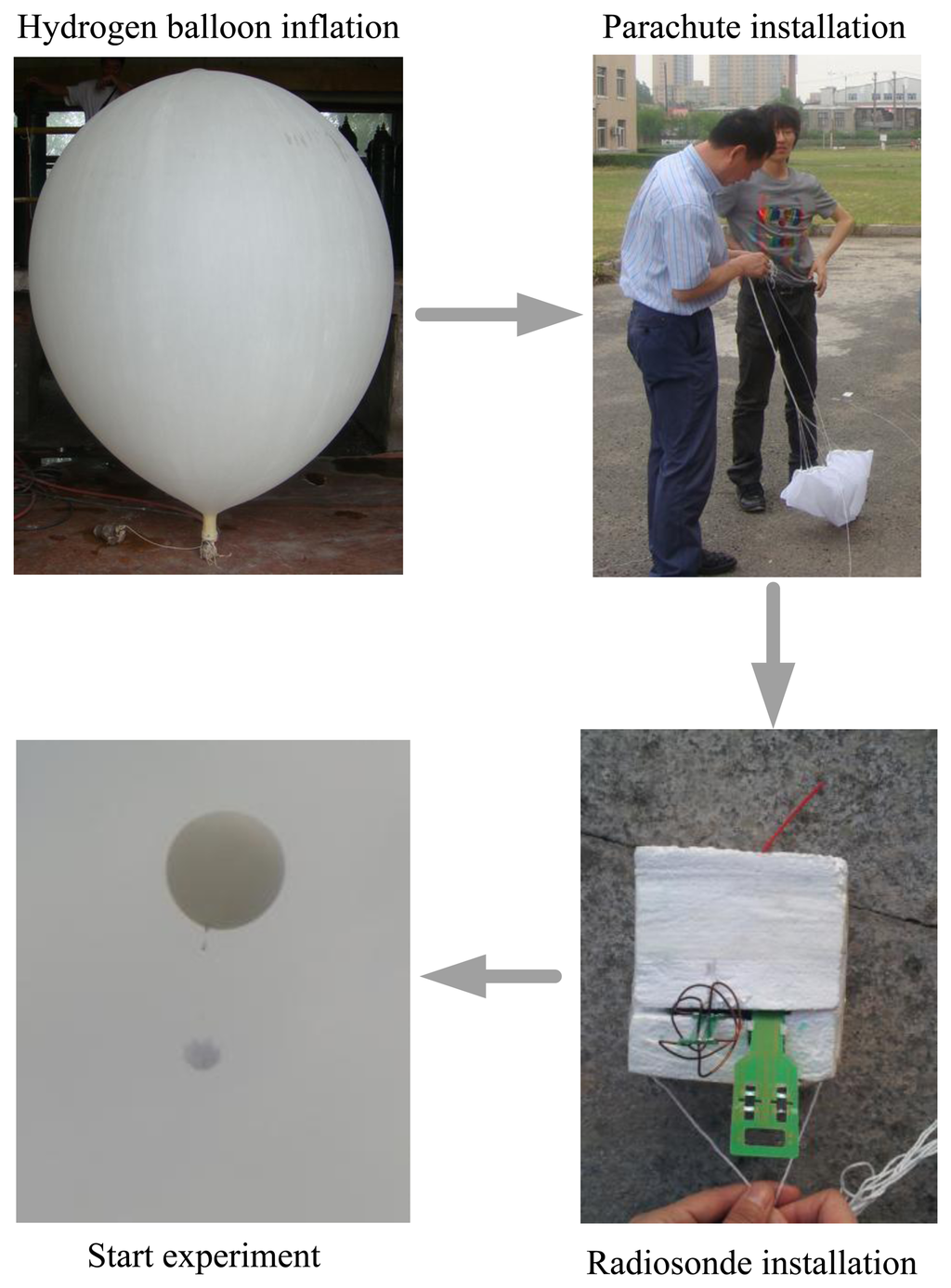 Hydrogen balloon inflation

Parachute installation

Radiosonde installation

Start experiment