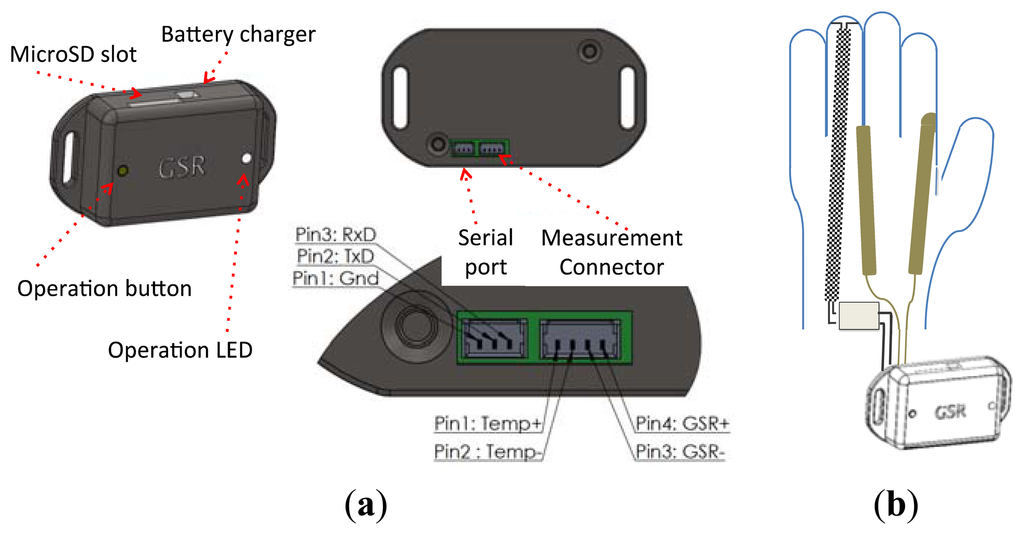 MicroSD slot
Battery charger
GSR
Operation button
Operation LED
Serial port
Measurement Connector
Pin3: RxD
Pin2: TxD
Pin1: Gnd
Pin1: Temp+
Pin2 : Temp-
Pin4: GSR+
Pin3: GSR-
(a)
GSR
(b)