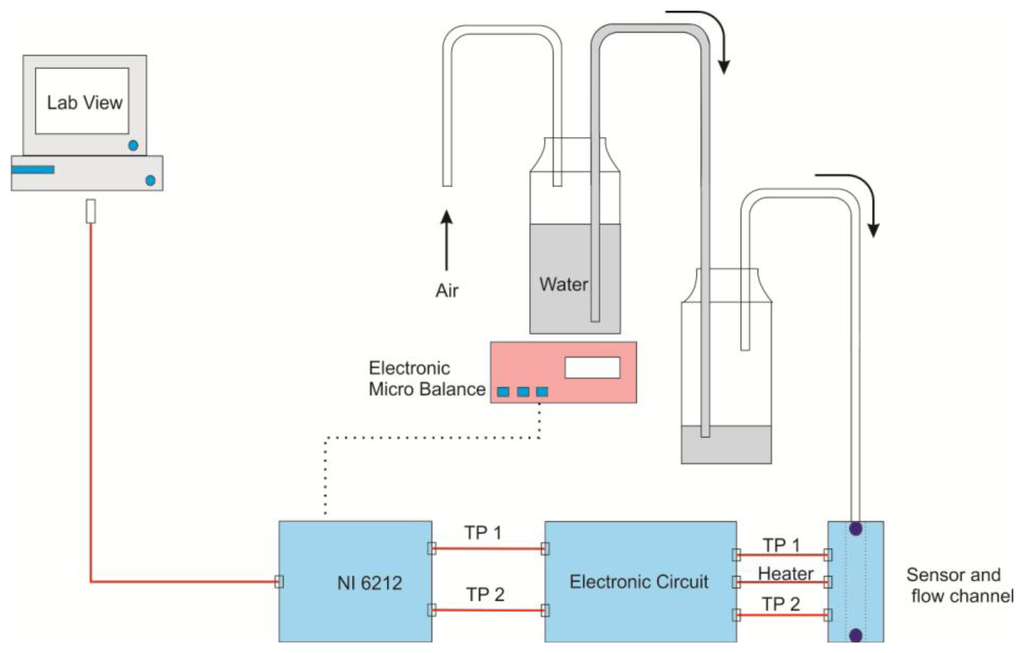 Lab View

Air

Water

Electronic Micro Balance

NI 6212

TP 1

TP 2

Electronic Circuit

TP 1

Heater

TP 2

Sensor and flow channel