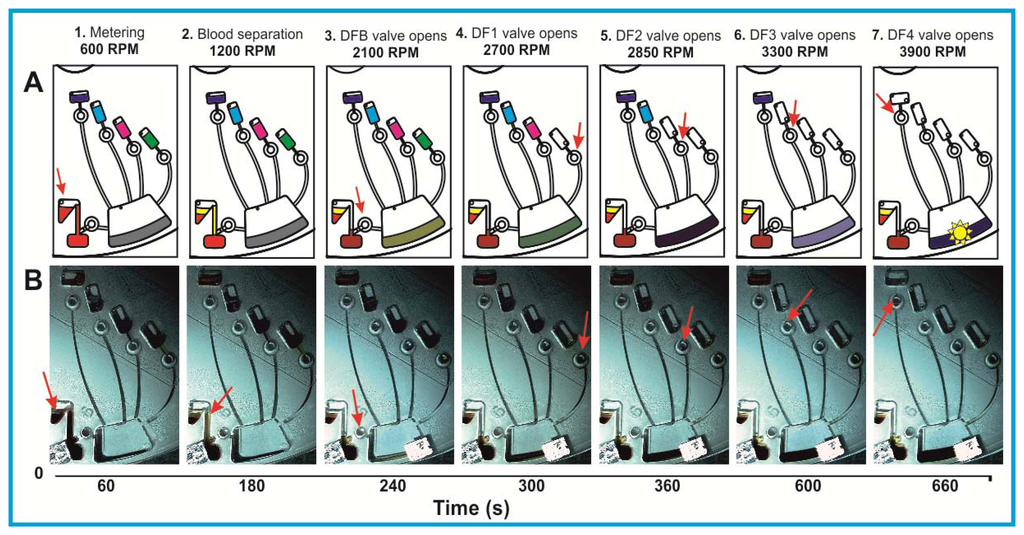 1. Metering
600 RPM

2. Blood separation
1200 RPM

3. DFB valve opens
2100 RPM

4. DF1 valve opens
2700 RPM

5. DF2 valve opens
2850 RPM

6. DF3 valve opens
3300 RPM

7. DF4 valve opens
3900 RPM

A

B

0

60

180

240

300

360

600

660

Time (s)