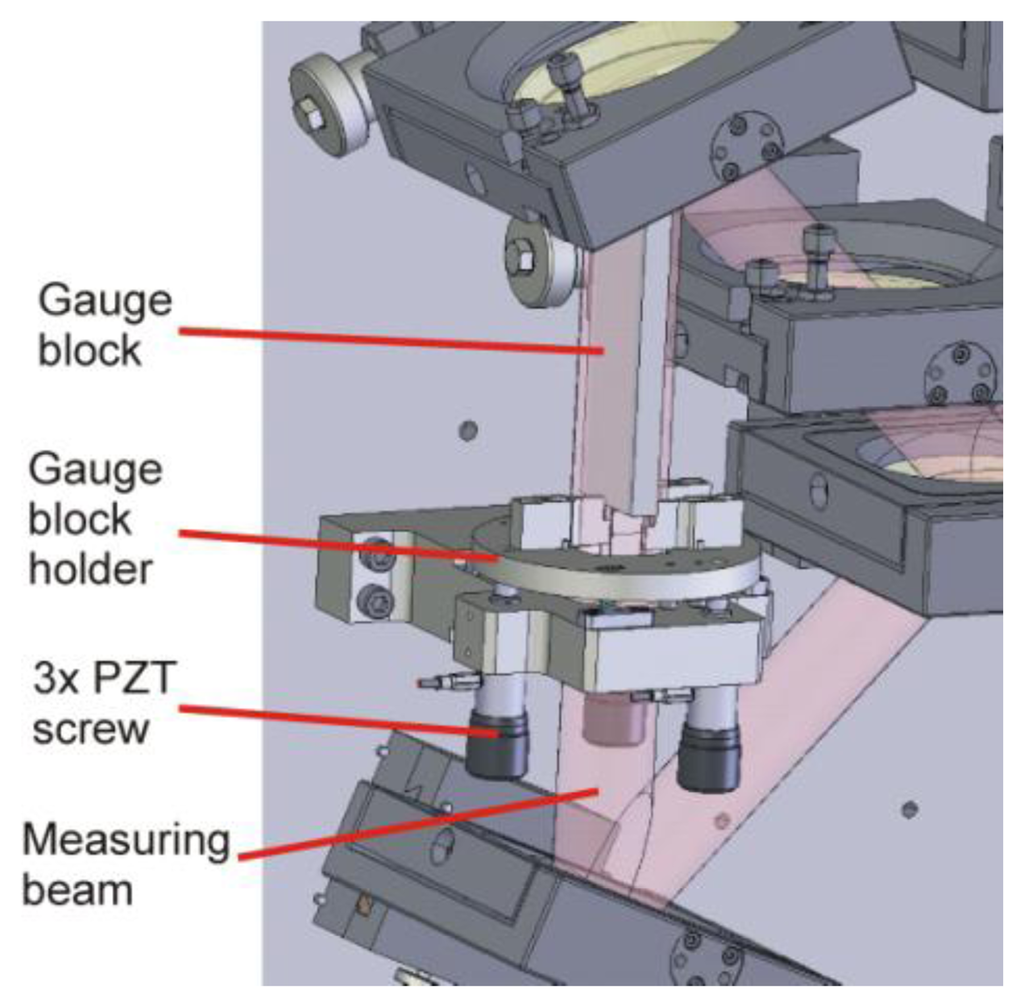 Gauge block

Gauge block holder

3x PZT screw

Measuring beam