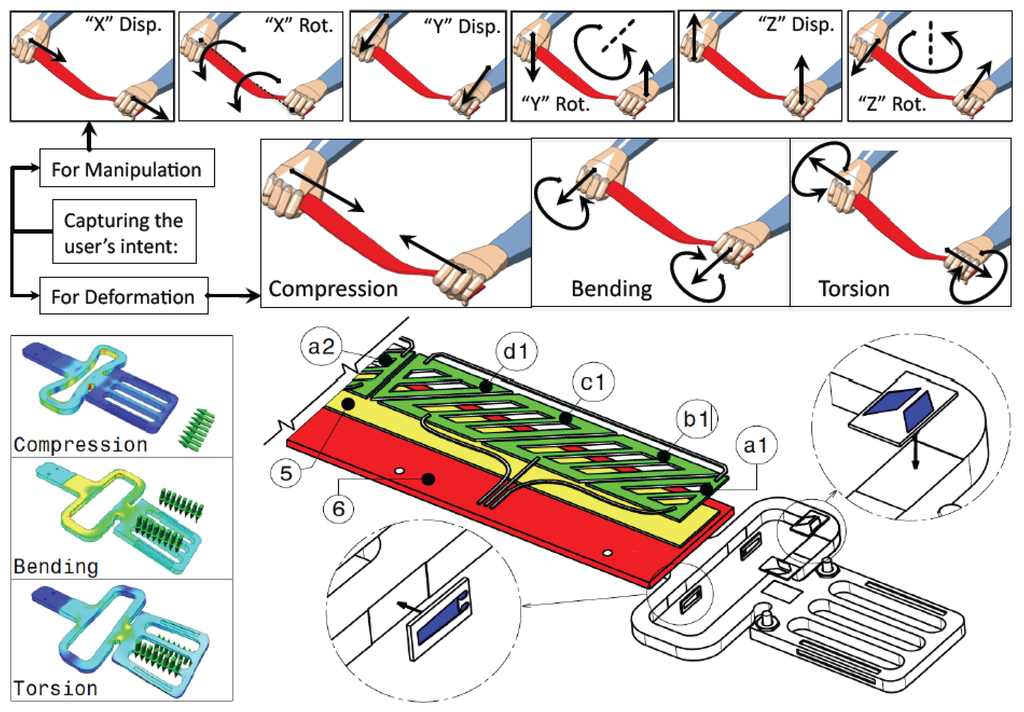 "X" Disp.

"X" Rot.

"Y" Disp.

"Y" Rot.

"Z" Disp.

"Z" Rot.

For Manipulation

Capturing the user's intent:

For Deformation

Compression

Bending

Torsion

Compression

Bending

Torsion

a2

d1

c1

b1

a1

5

6