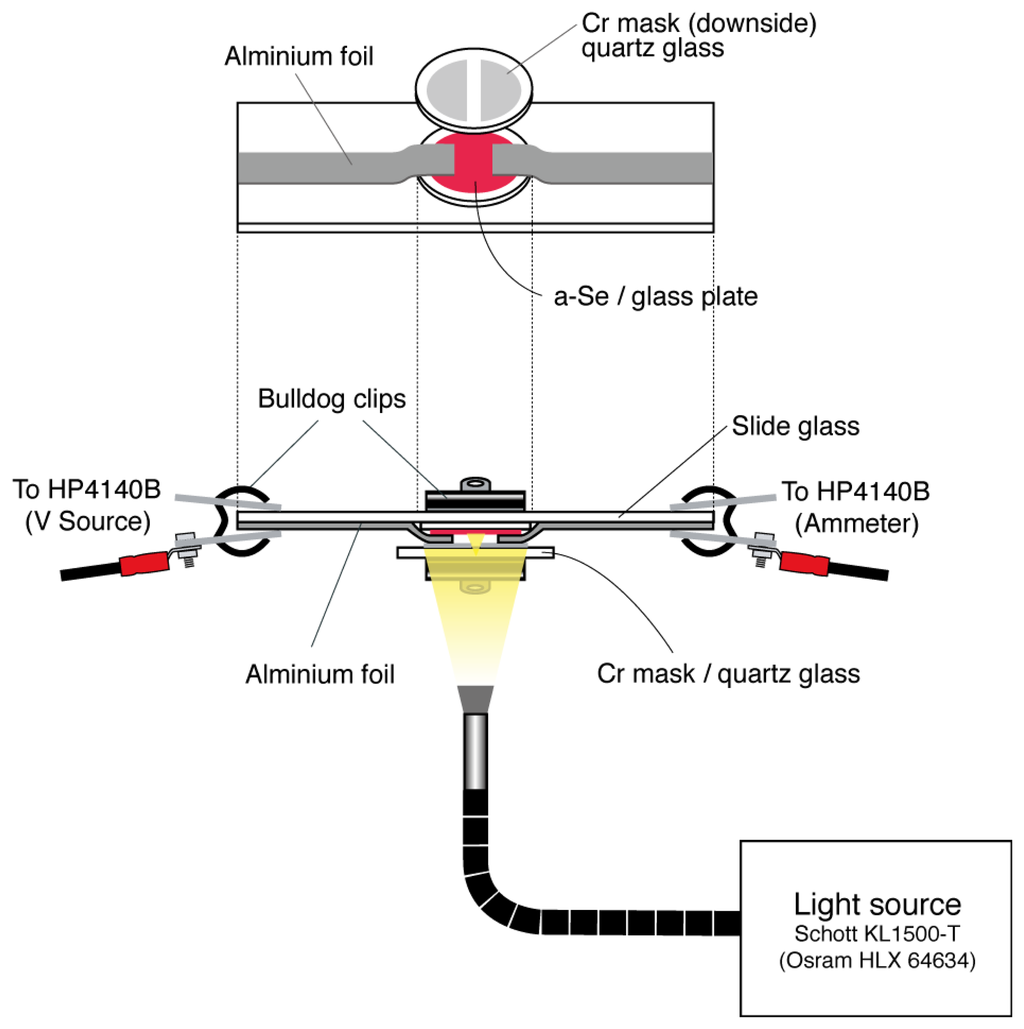 Cr mask (downside)
quartz glass

Alminium foil

a-Se / glass plate

Bulldog clips

Slide glass

To HP4140B
(V Source)

To HP4140B
(Ammeter)

Alminium foil

Cr mask / quartz glass

Light source
Schott KL1500-T
(Osram HLX 64634)