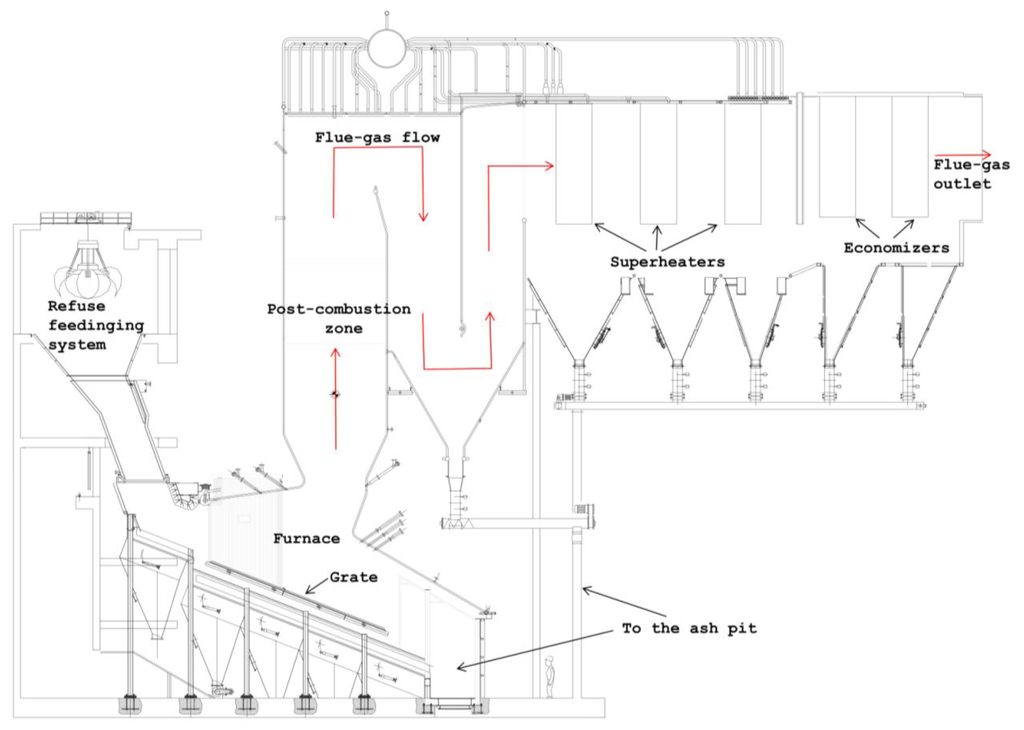 Flue-gas flow

Flue-gas outlet

Superheaters

Economizers

Refuse feedinging system

Post-combustion zone

Furnace

Grate

To the ash pit