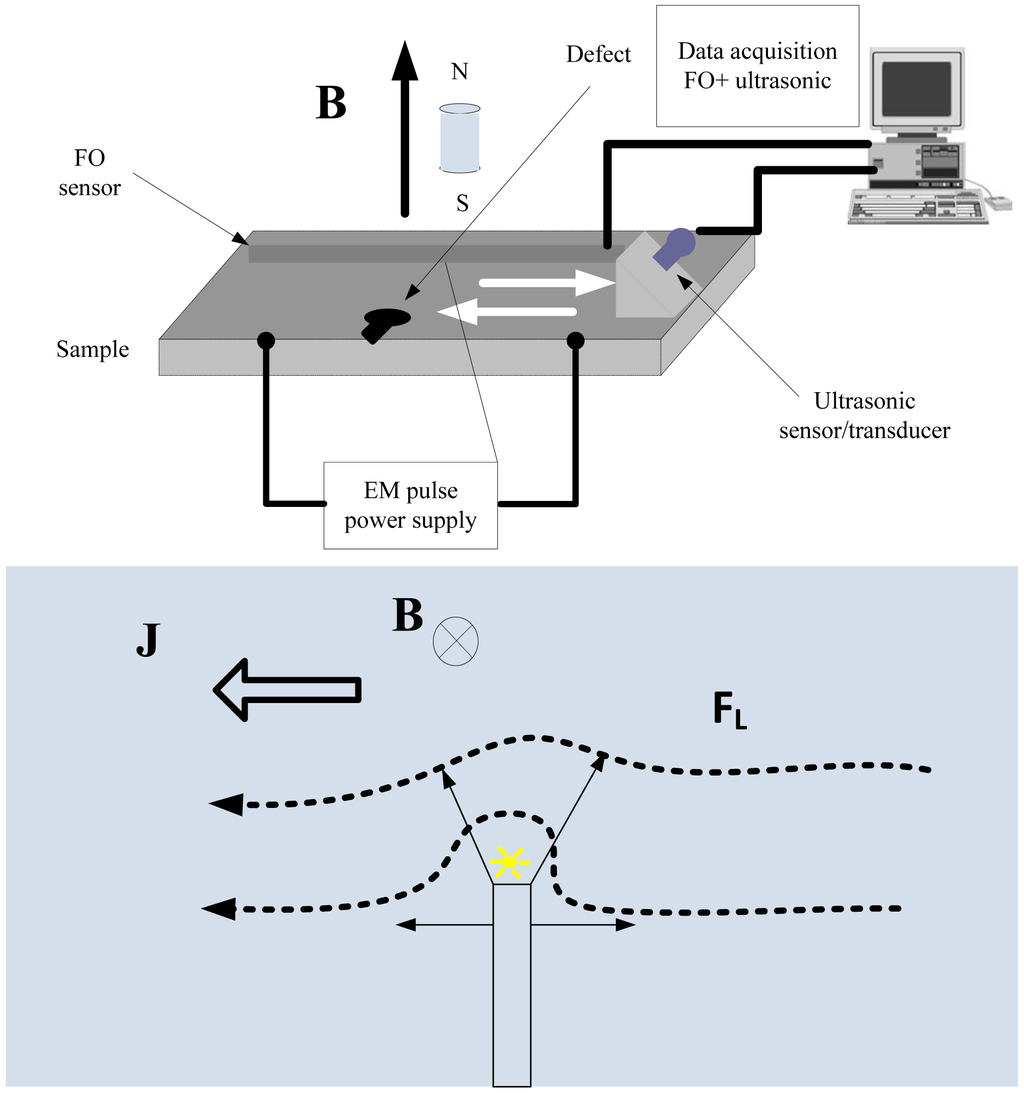 B

N

S

Defect

Data acquisition FO+ ultrasonic

FO sensor

Sample

Ultrasonic sensor/transducer

EM pulse power supply

J

B

$F_L$