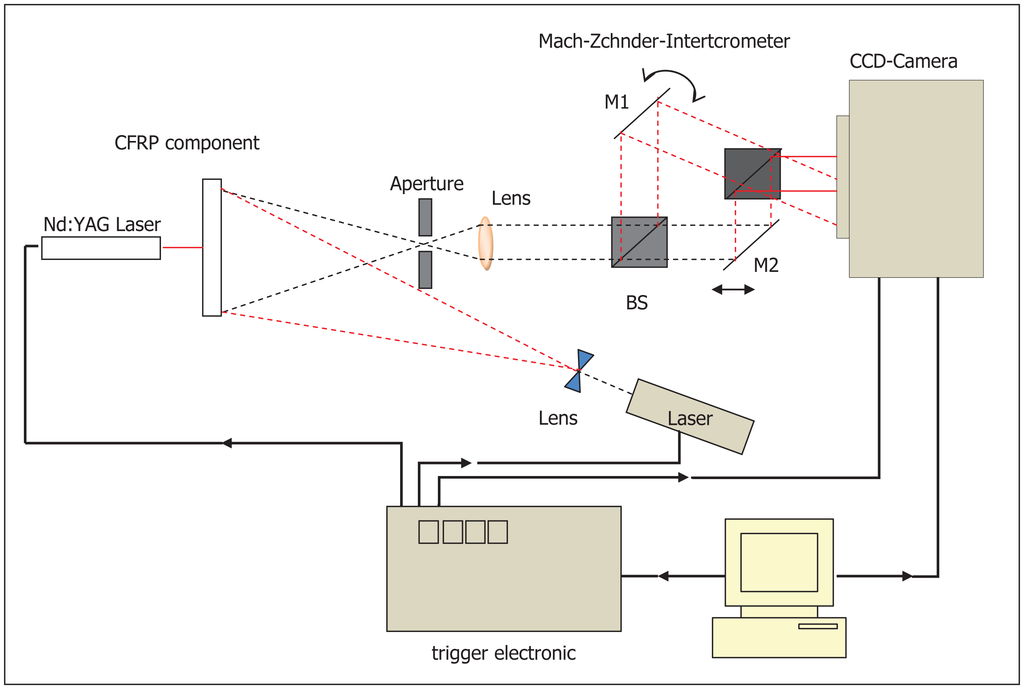 Mach-Zchnder-Intertcrometer

CCD-Camera

M1

CFRP component

Aperture

Lens

Nd:YAG Laser

M2

BS

Lens

Laser

trigger electronic