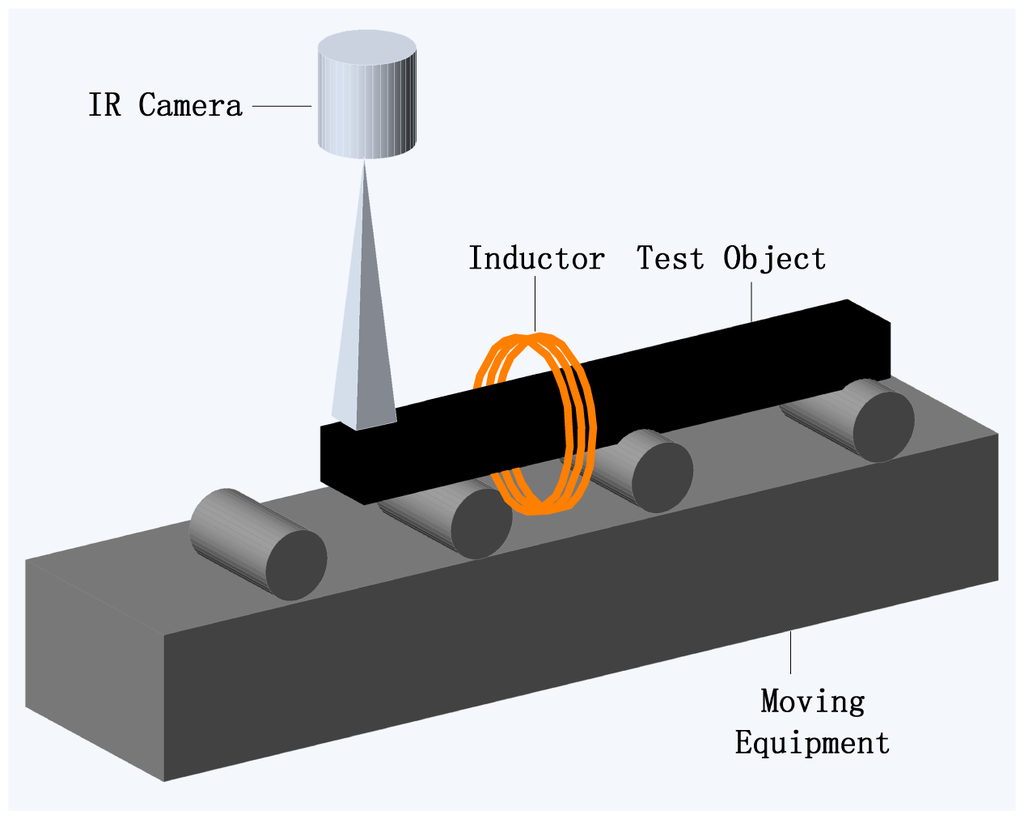 IR Camera

Inductor

Test Object

Moving
Equipment