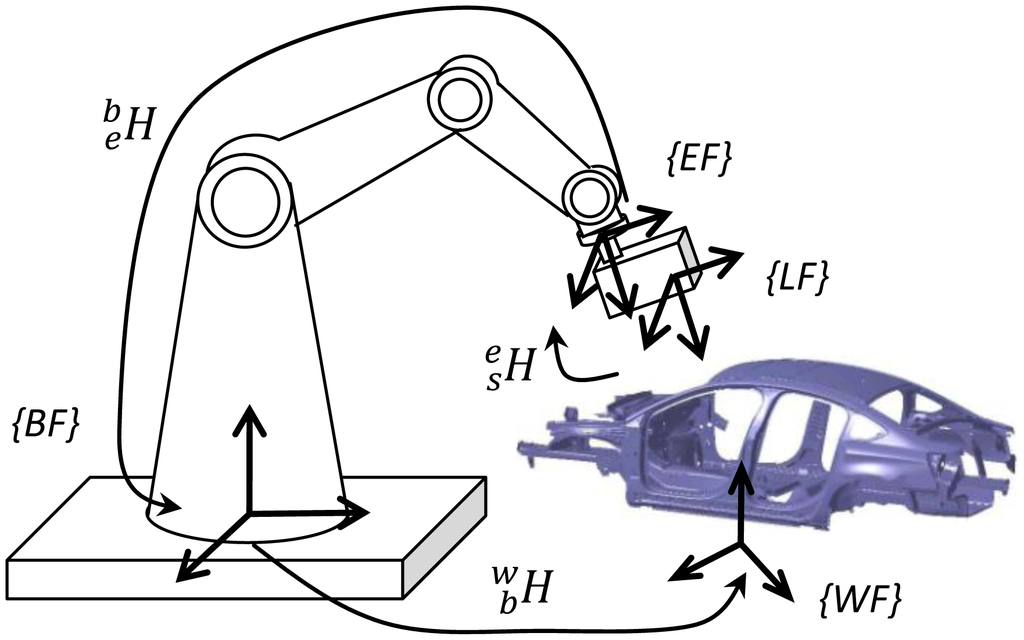 ${}^{b}_{e}H$

{EF}

{LF}

${}^{e}_{s}H$

{BF}

${}^{w}_{b}H$

{WF}