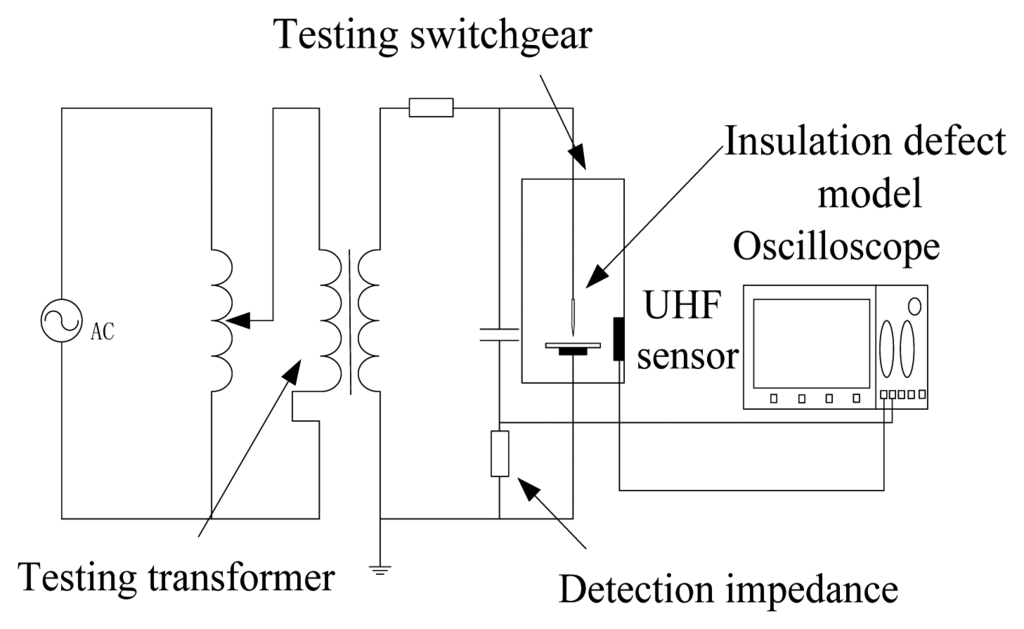 Testing switchgear

Insulation defect model

Oscilloscope

AC

UHF sensor

Testing transformer

Detection impedance