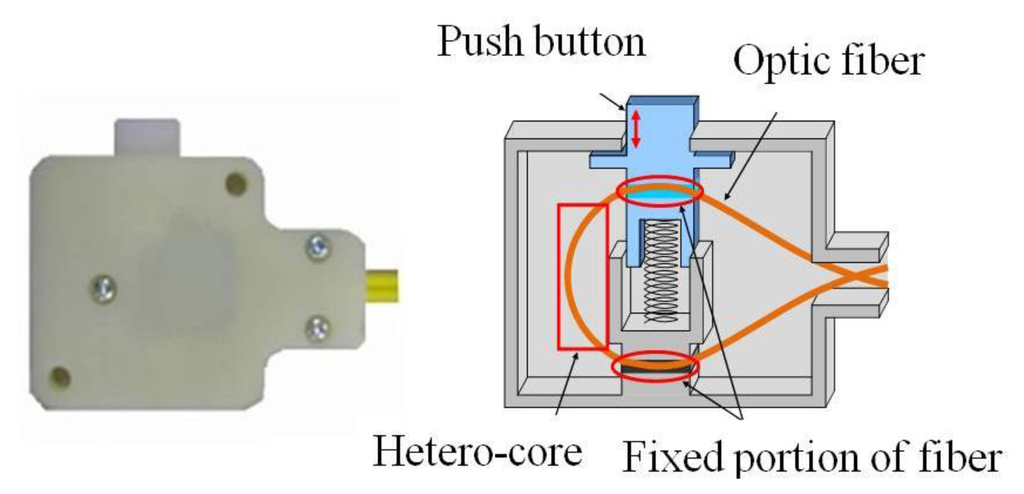 Push button
Optic fiber
Hetero-core
Fixed portion of fiber