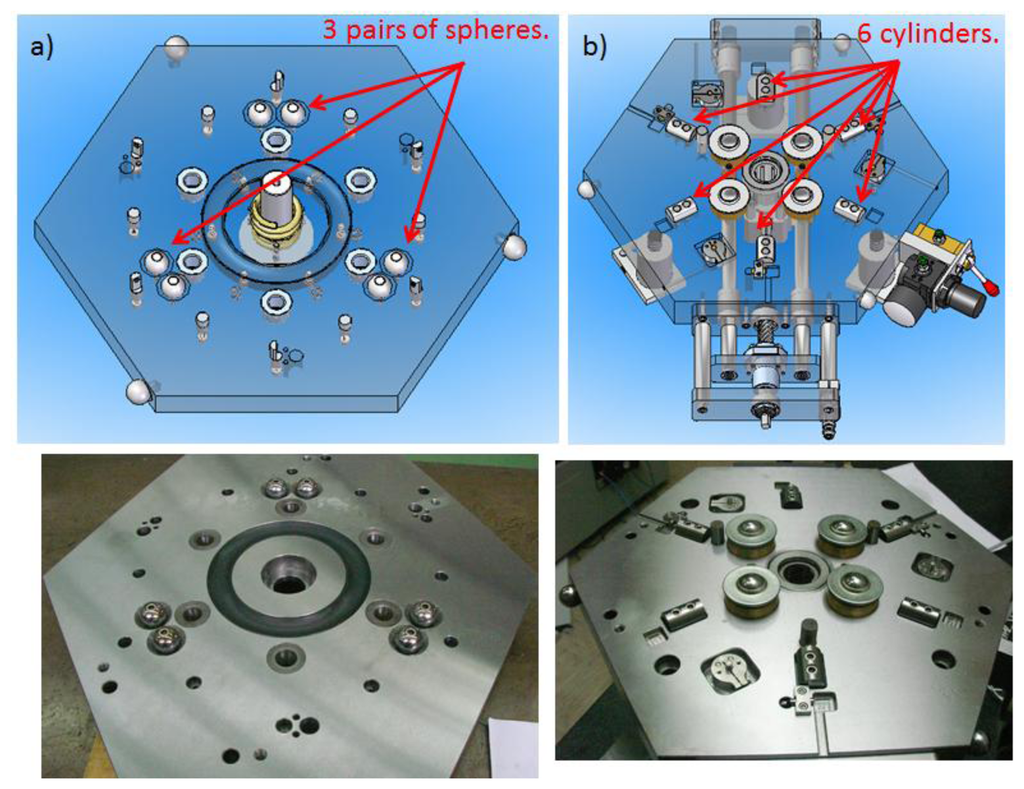 a)

3 pairs of spheres.

b)

6 cylinders.