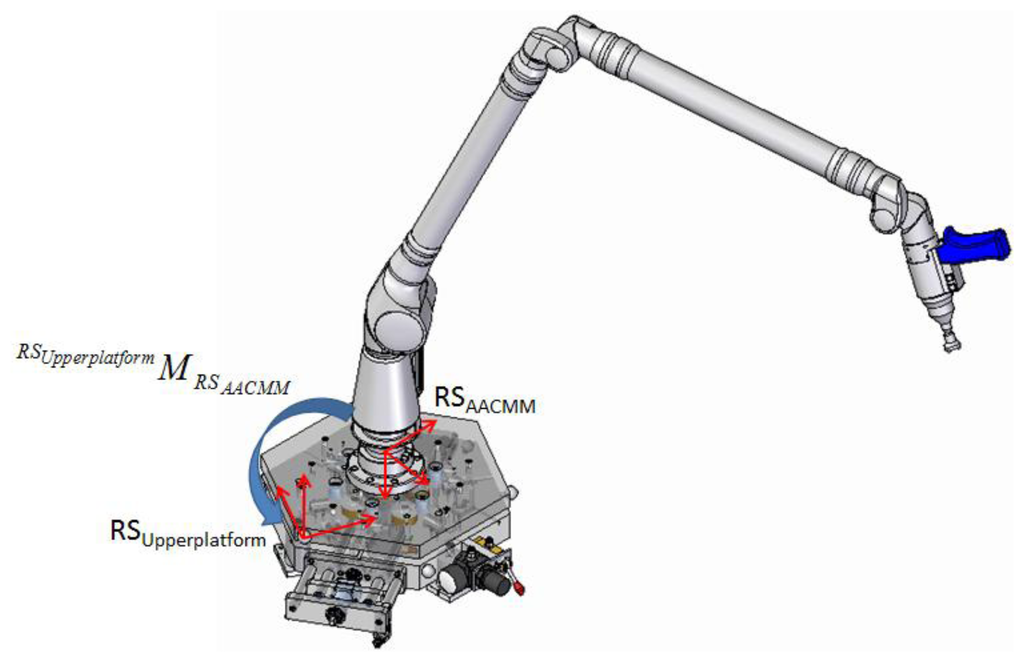 ${}^{RS_{Upperplatform}}M_{RS_{AACMM}}$

$RS_{AACMM}$

$RS_{Upperplatform}$