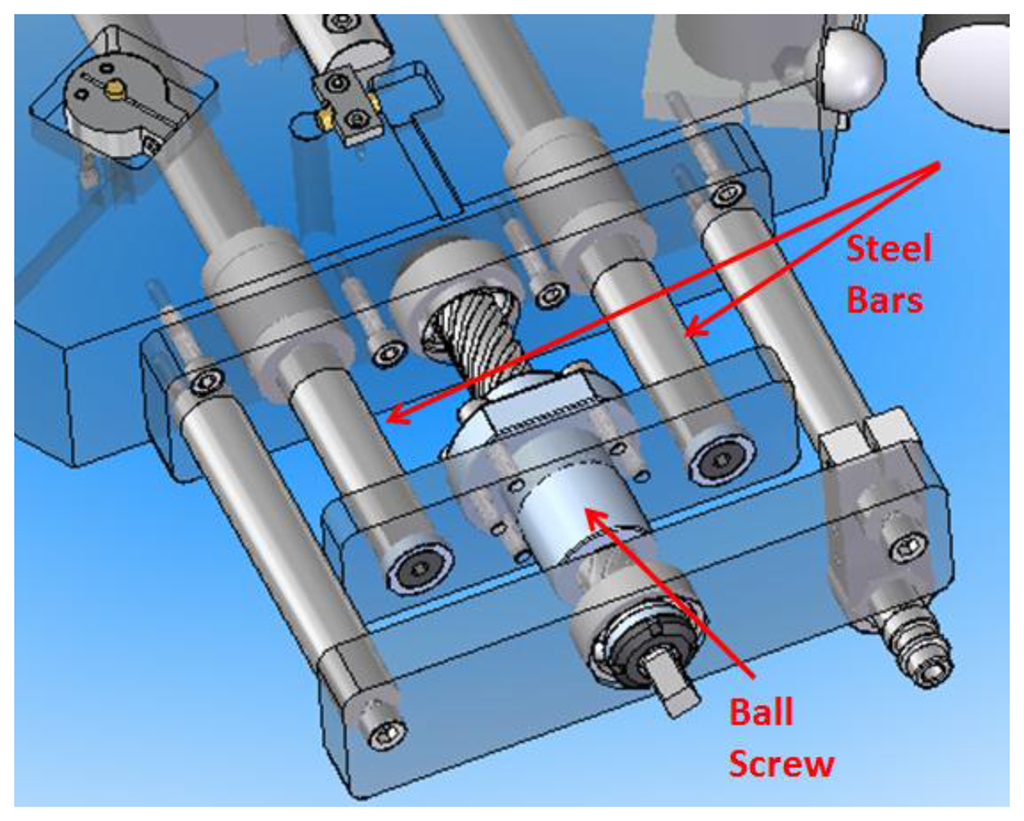 Steel Bars

Ball Screw