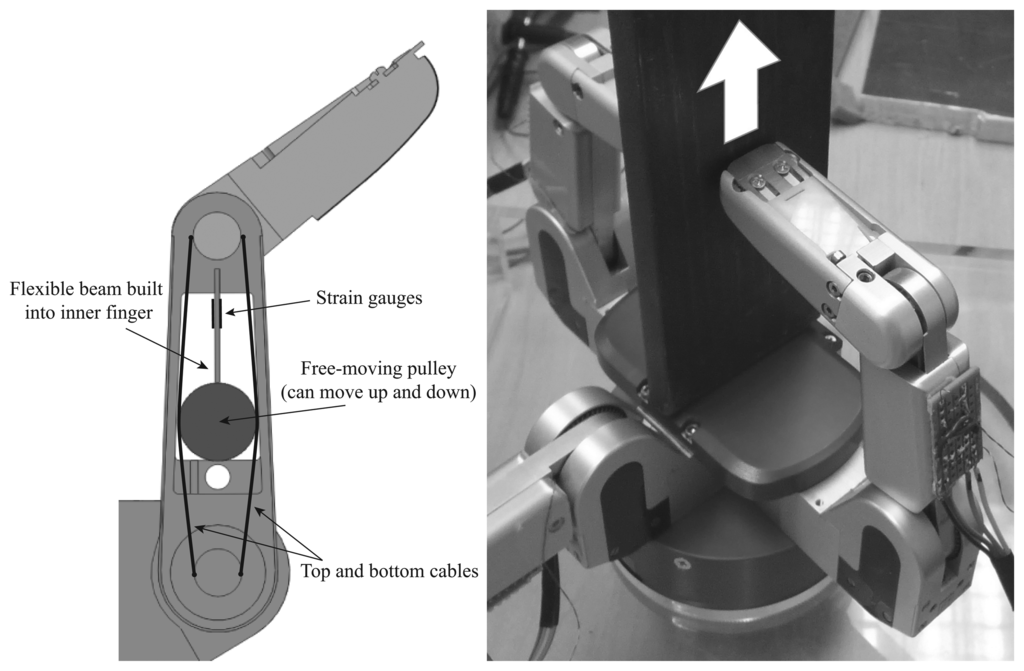 Flexible beam built into inner finger

Strain gauges

Free-moving pulley (can move up and down)

Top and bottom cables