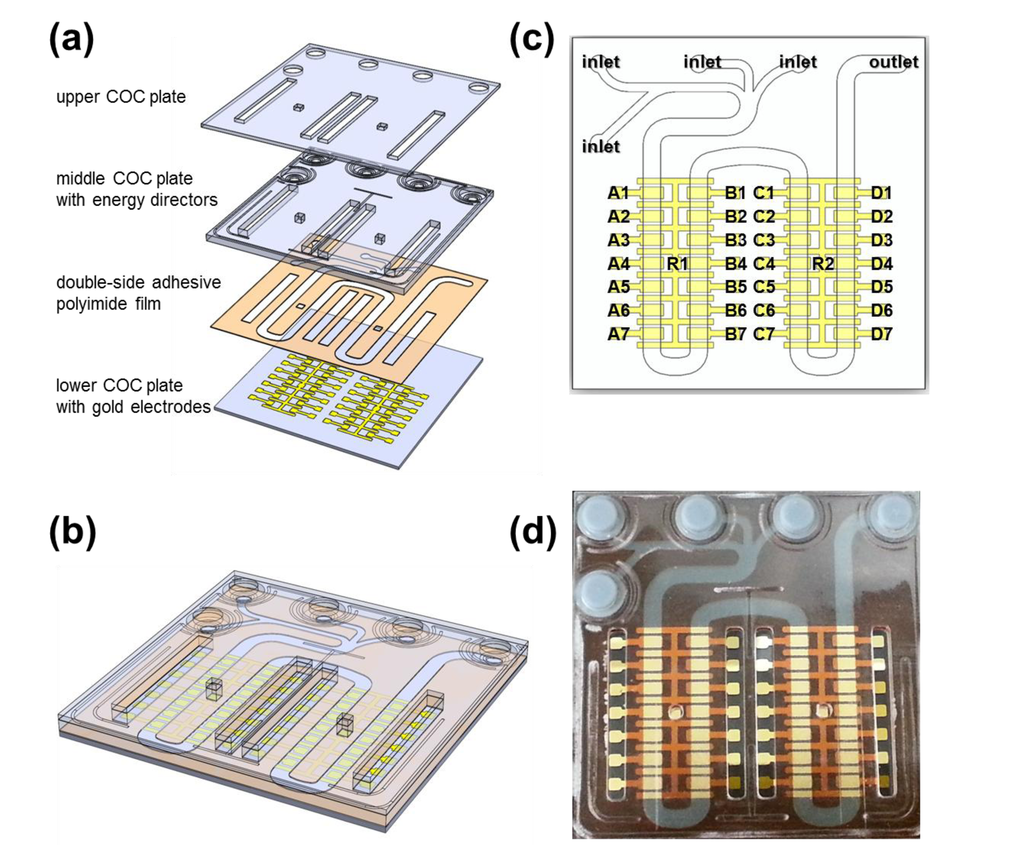 (a)

upper COC plate

middle COC plate with energy directors

double-side adhesive polyimide film

lower COC plate with gold electrodes

(c)

inlet inlet inlet outlet

inlet

A1 B1 C1 D1
A2 B2 C2 D2
A3 B3 C3 D3
A4 R1 B4 C4 R2 D4
A5 B5 C5 D5
A6 B6 C6 D6
A7 B7 C7 D7

(b)

(d)