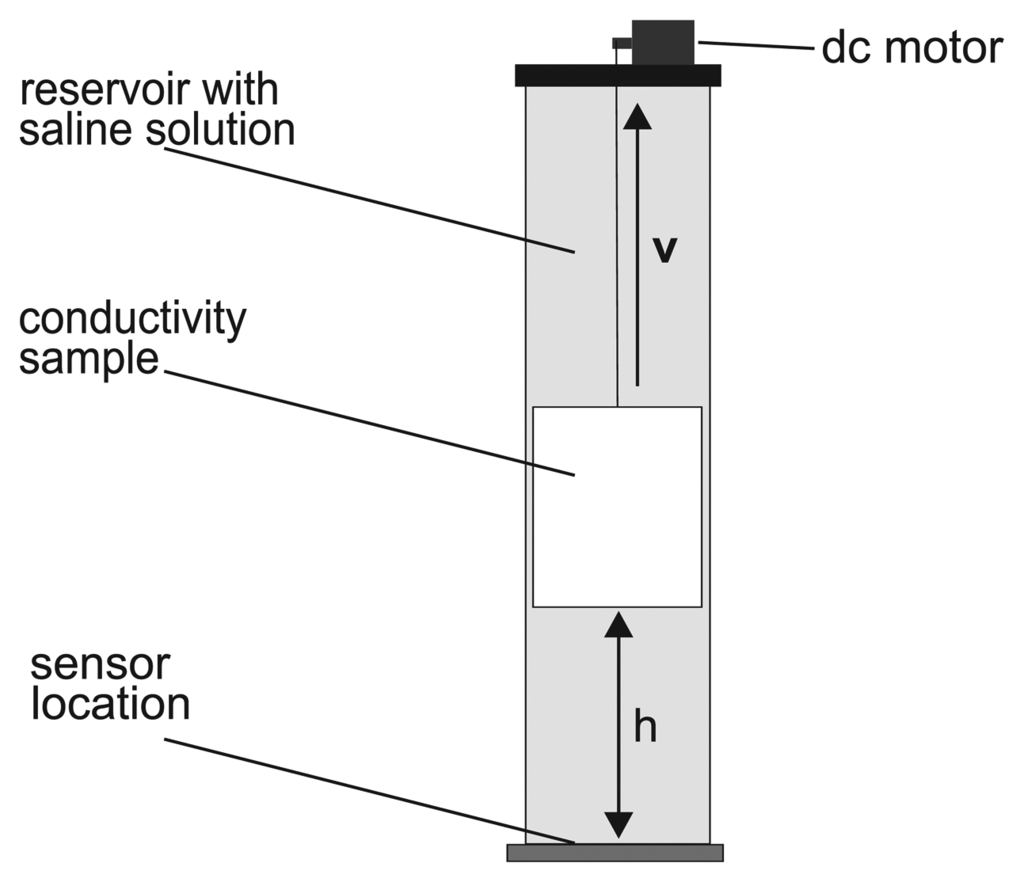 dc motor

reservoir with saline solution

v

conductivity sample

sensor location

h