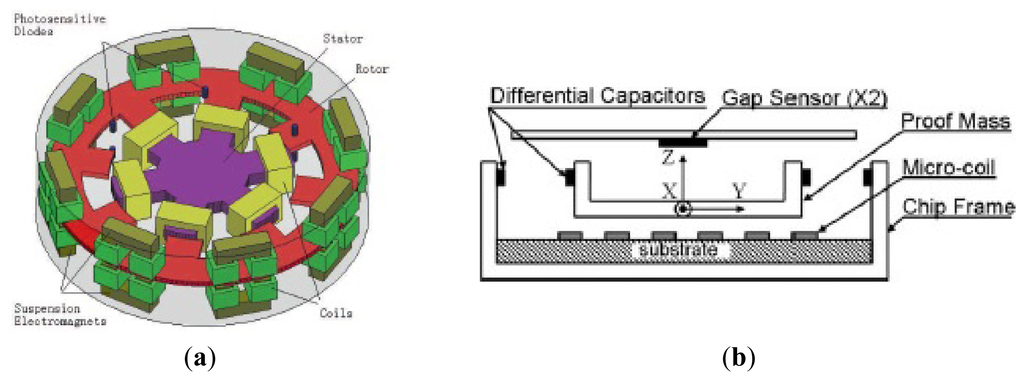 Photosensitive Diodes

Stator

Rotor

Suspension Electromagnets

Coils

(a)

Differential Capacitors

Gap Sensor (X2)

Proof Mass

Micro-coil

Chip Frame

Z

X

Y

substrate

(b)