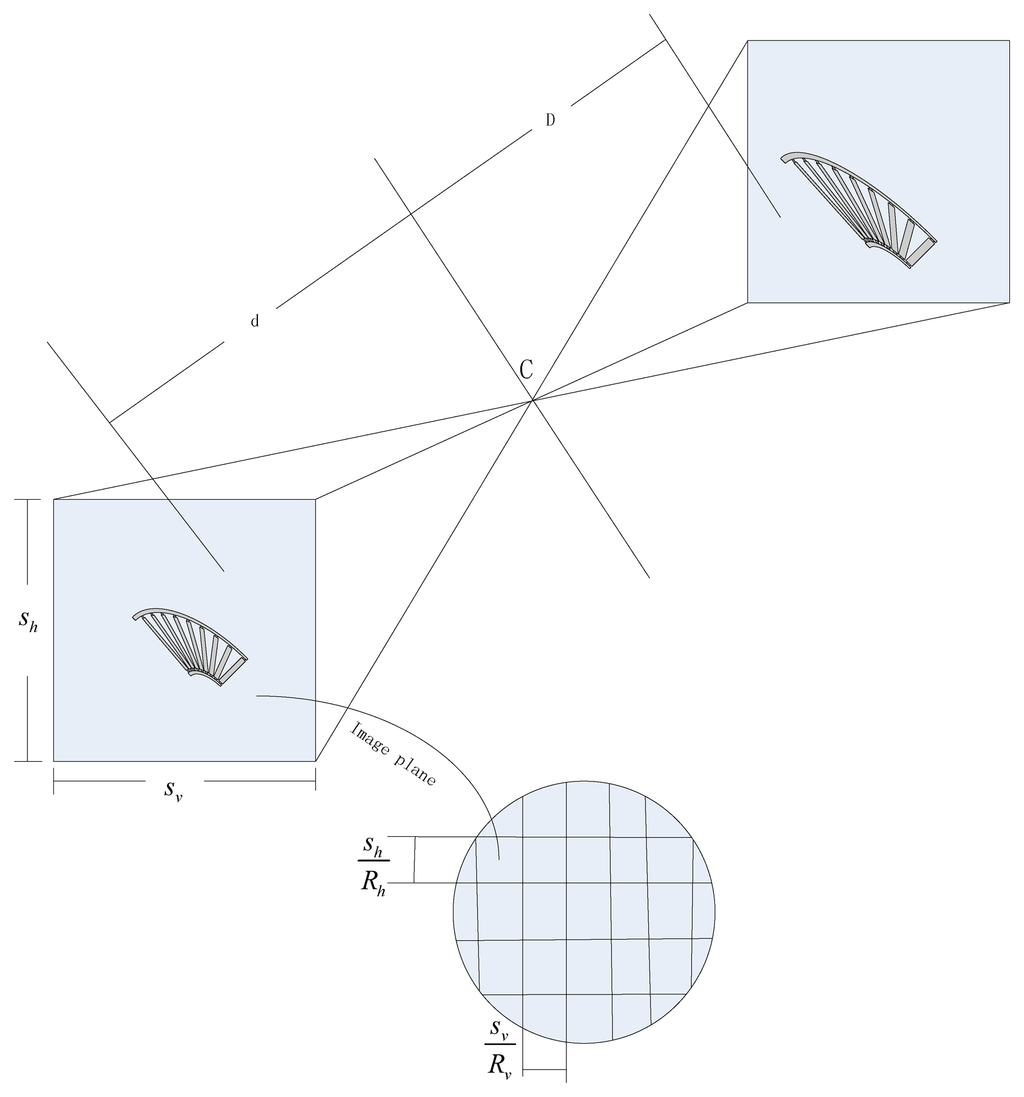 D

d

C

$s_h$

$s_v$

Image plane

$\frac{s_h}{R_h}$

$\frac{s_v}{R_v}$