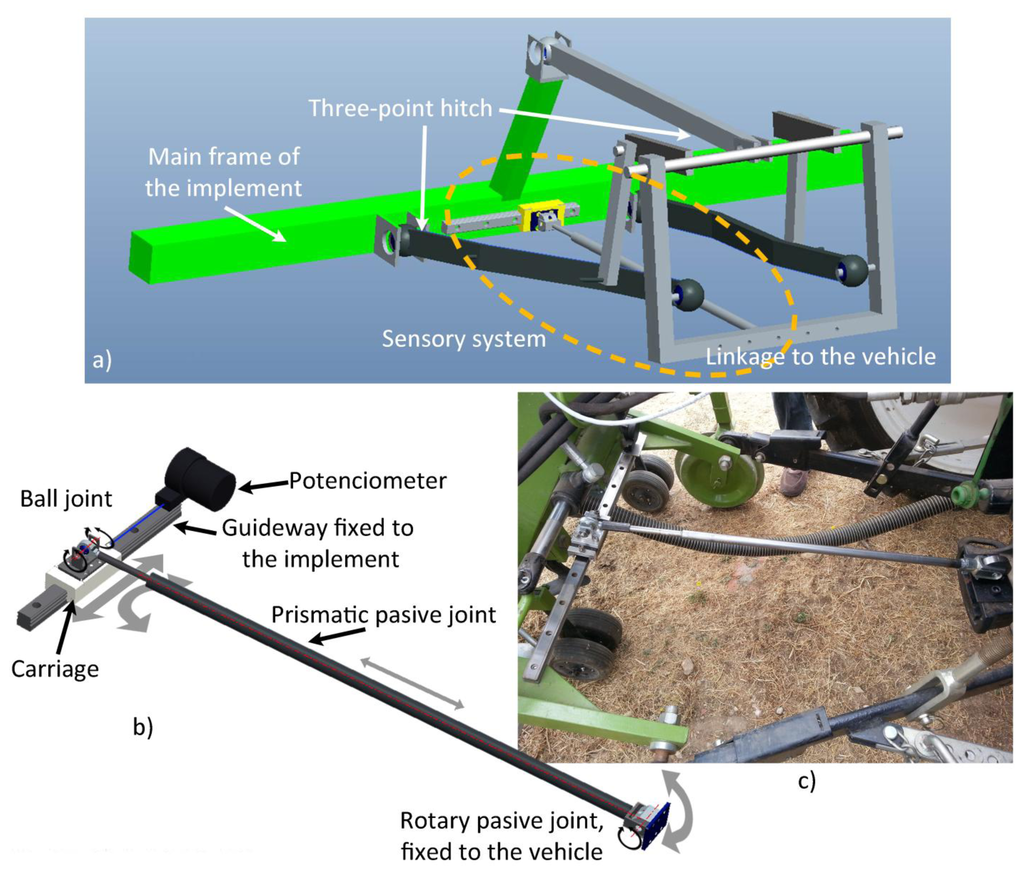 Three-point hitch
Main frame of the implement
Sensory system
Linkage to the vehicle
a)
Potenciometer
Ball joint
Guideway fixed to the implement
Prismatic pasive joint
Carriage
b)
c)
Rotary pasive joint, fixed to the vehicle